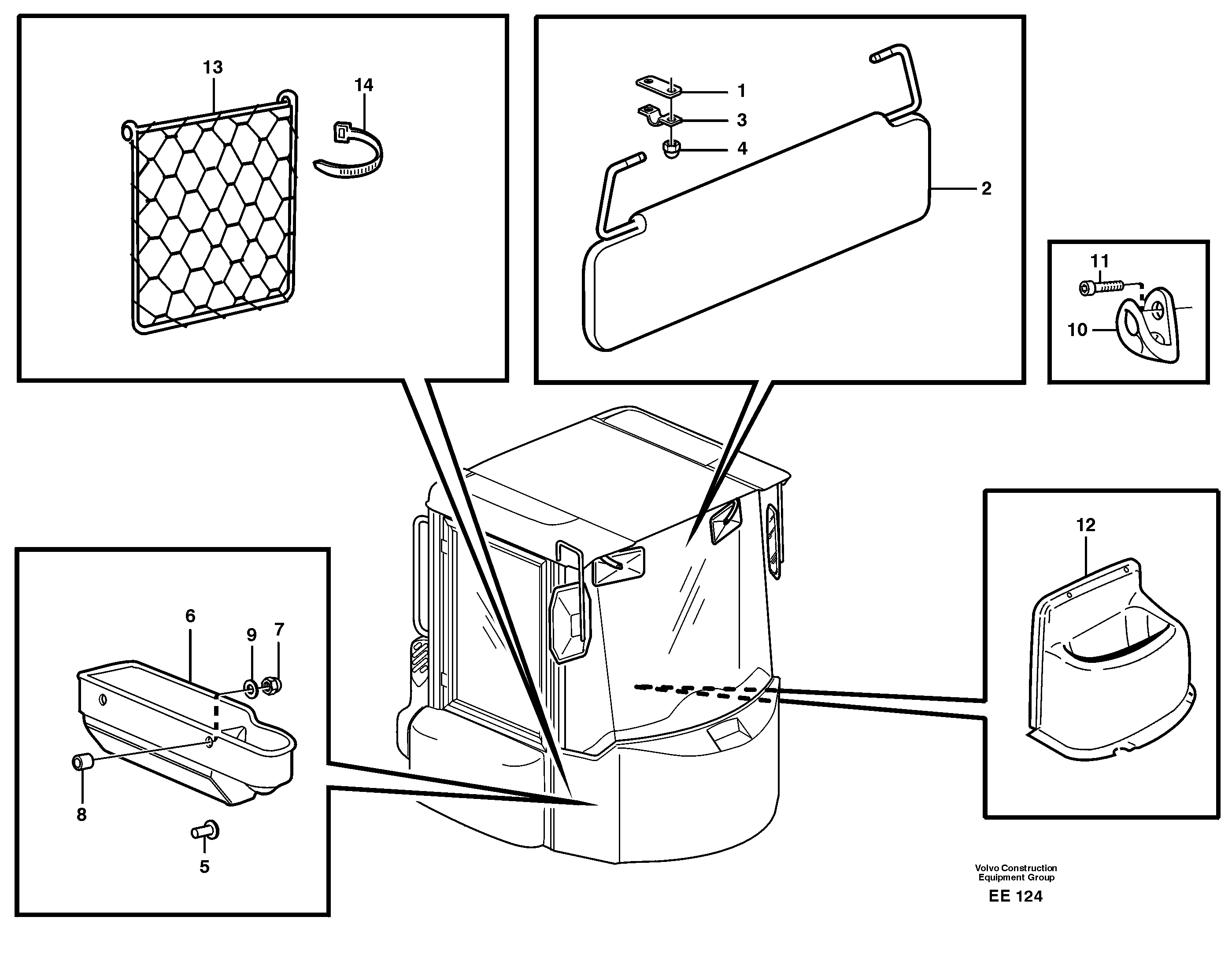 13
14
1
3
4
2
11
10
12
6
9
7
8
5
Volvo Construction Equipment Group
EE 124