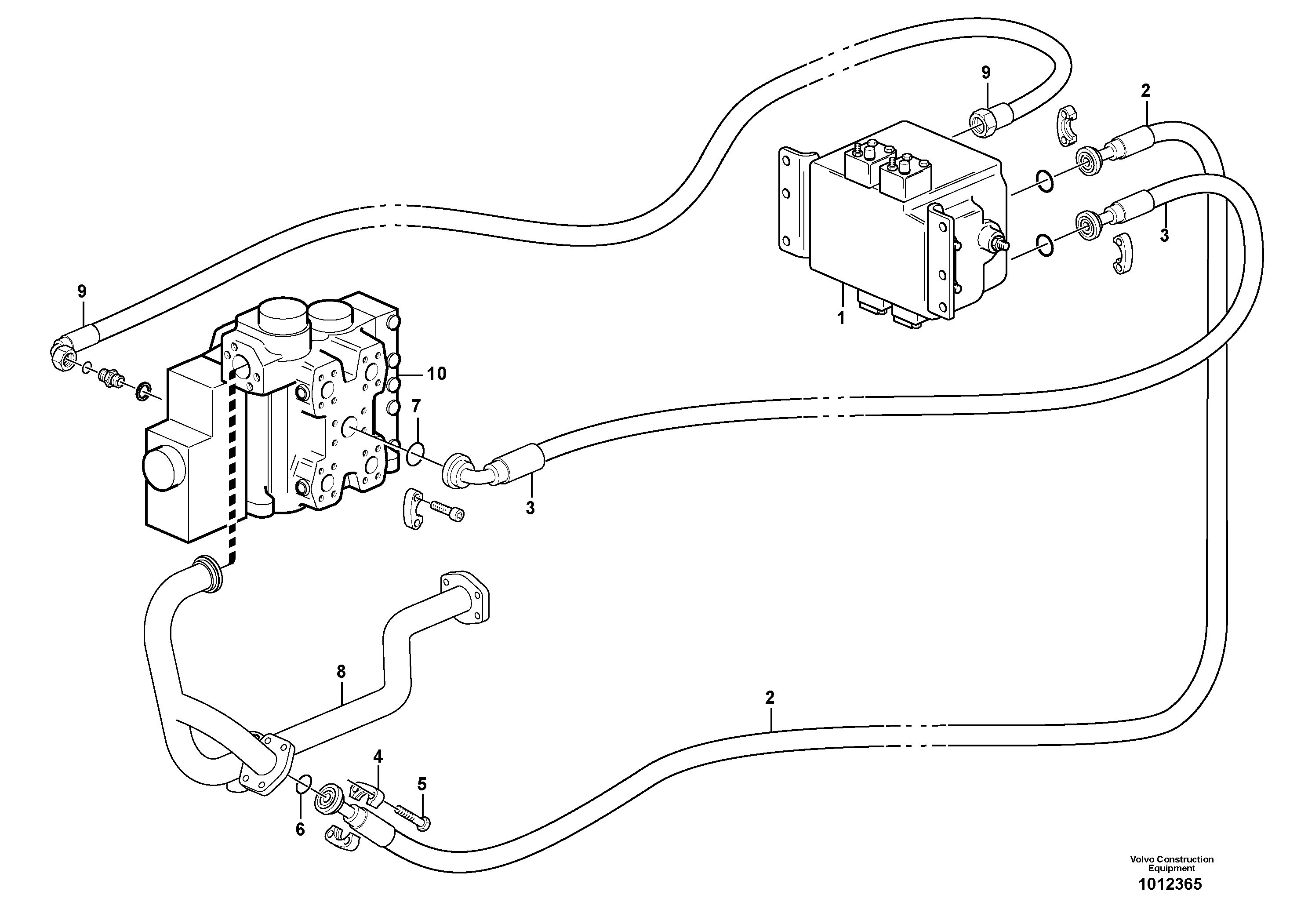 9
2
3
1
9
10
7
3
8
2
4
5
6
Volvo Construction Equipment
1012365