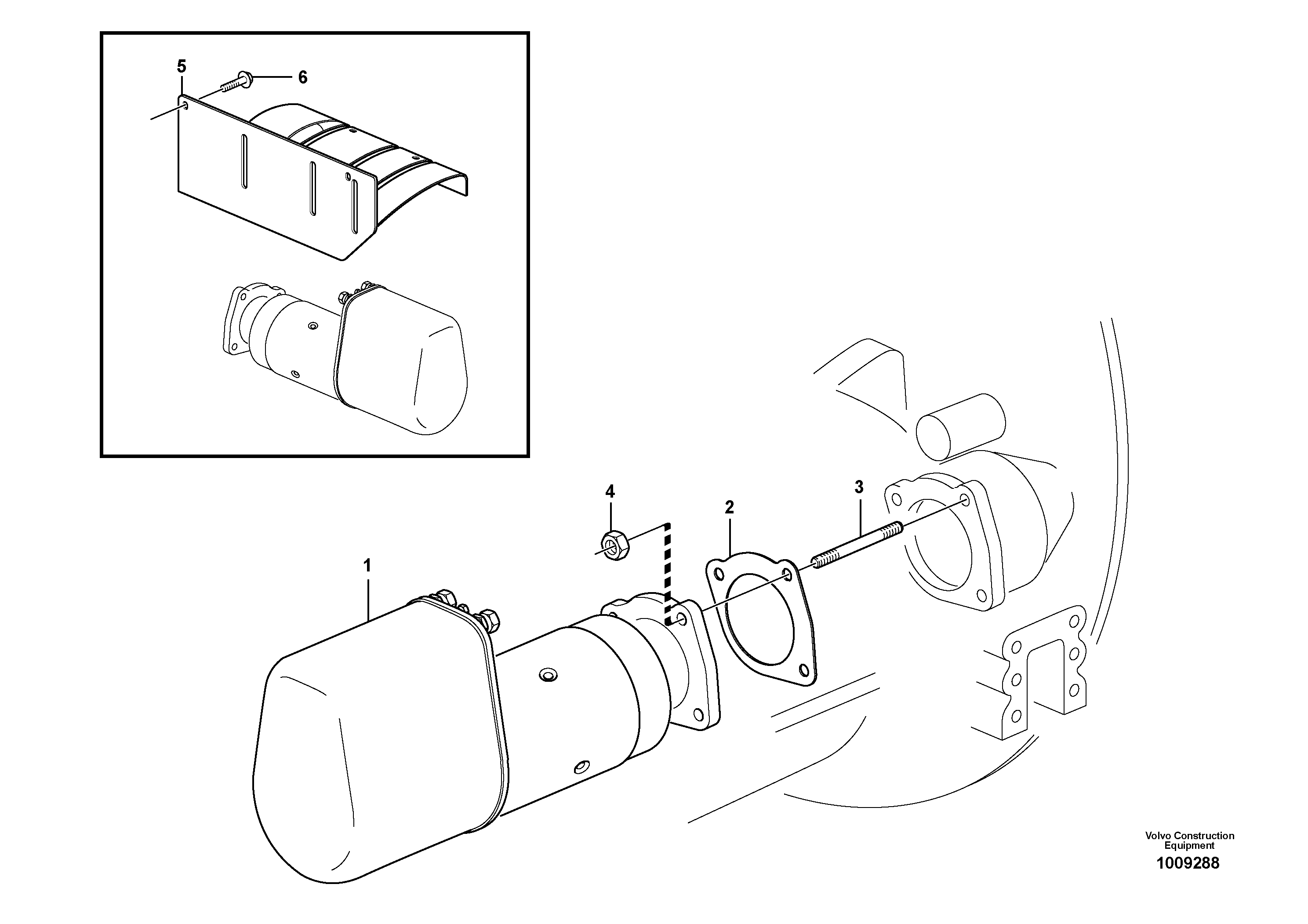 5
6
4
2
3
1
Volvo Construction Equipment
1009288