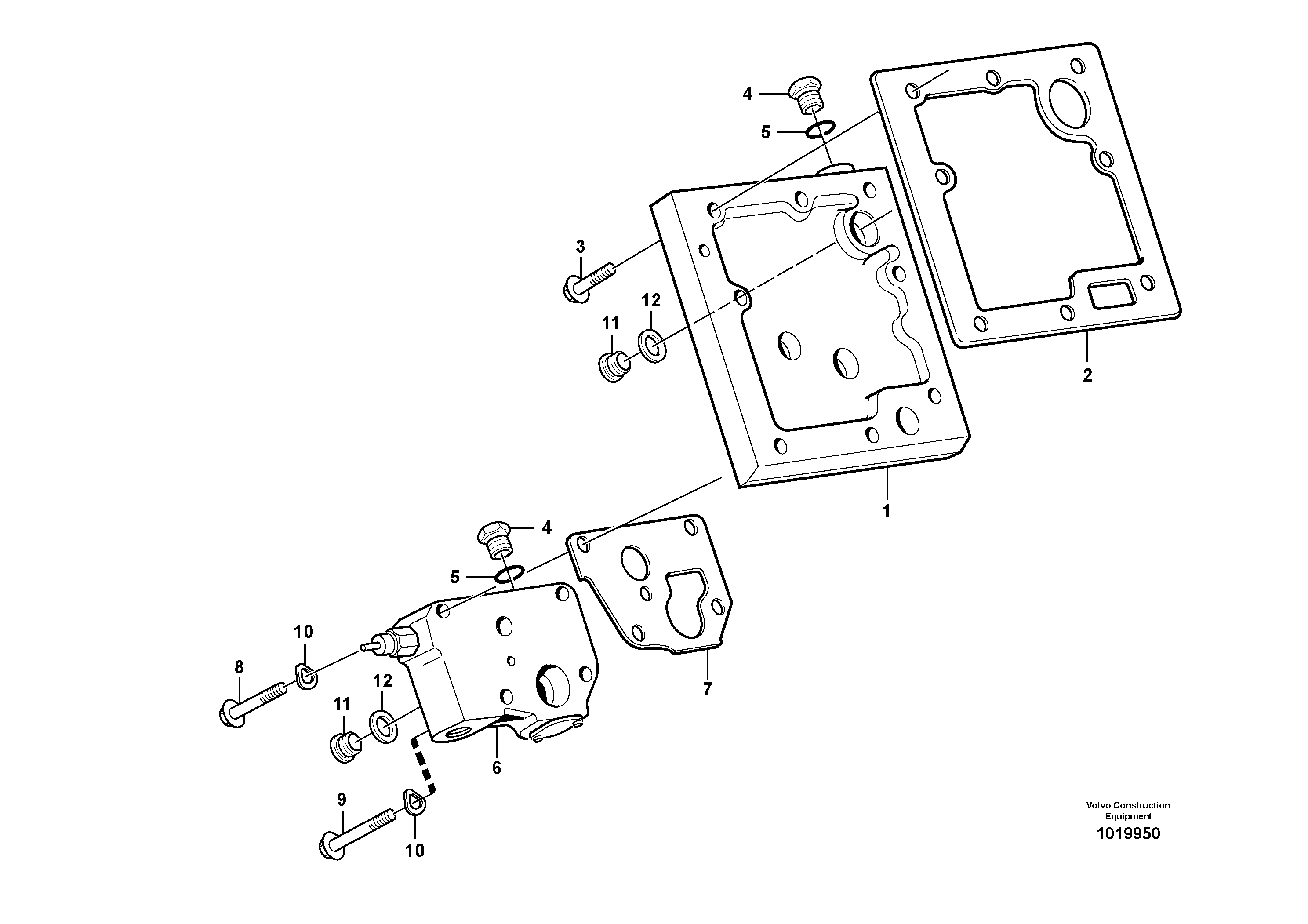 4
5
3
12
11
2
1
4
5
10
8
12
11
7
6
9
10

Volvo Construction Equipment
1019950