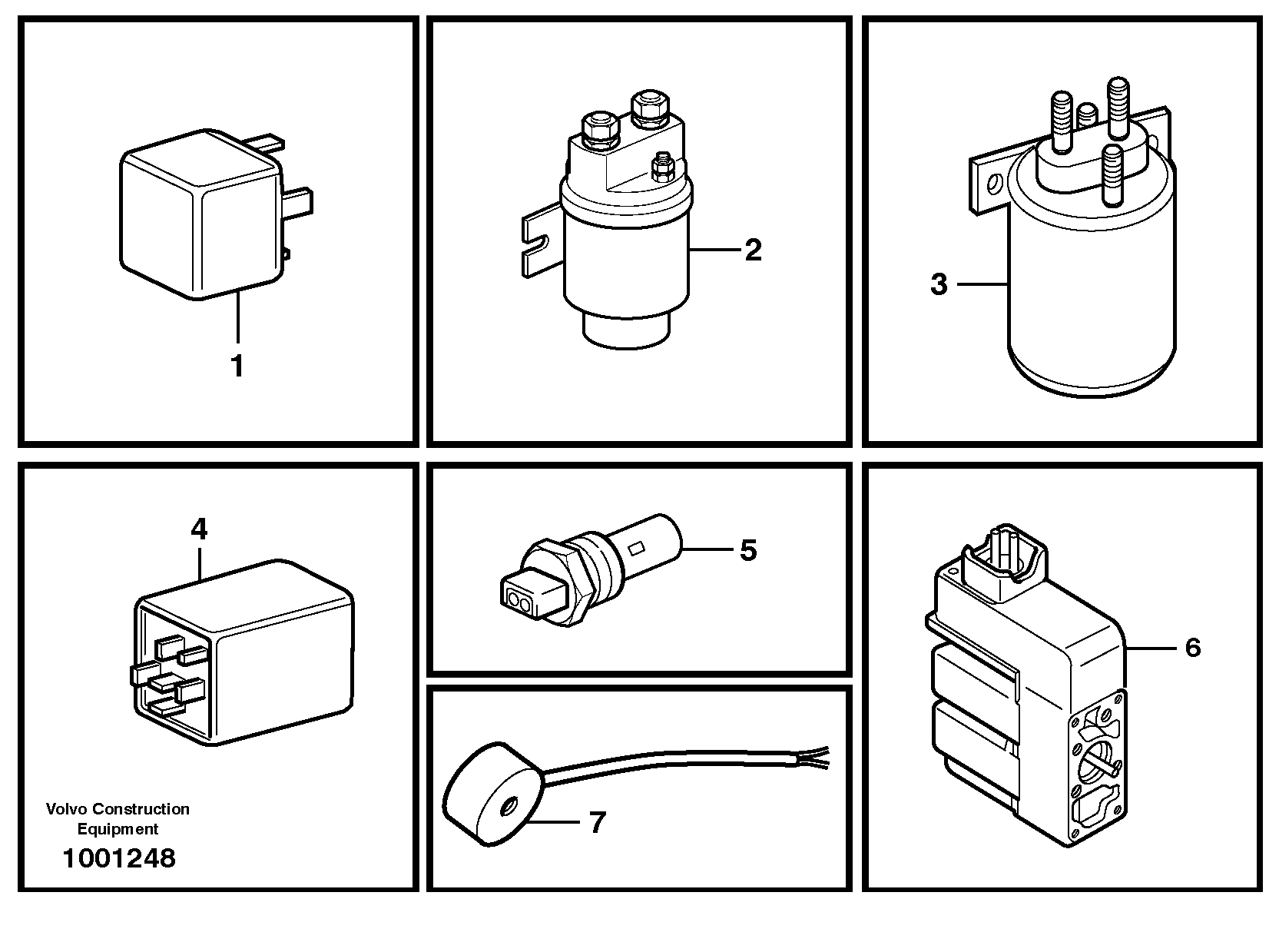 1

2

3

4

5

6

7

Volvo Construction Equipment

1001248