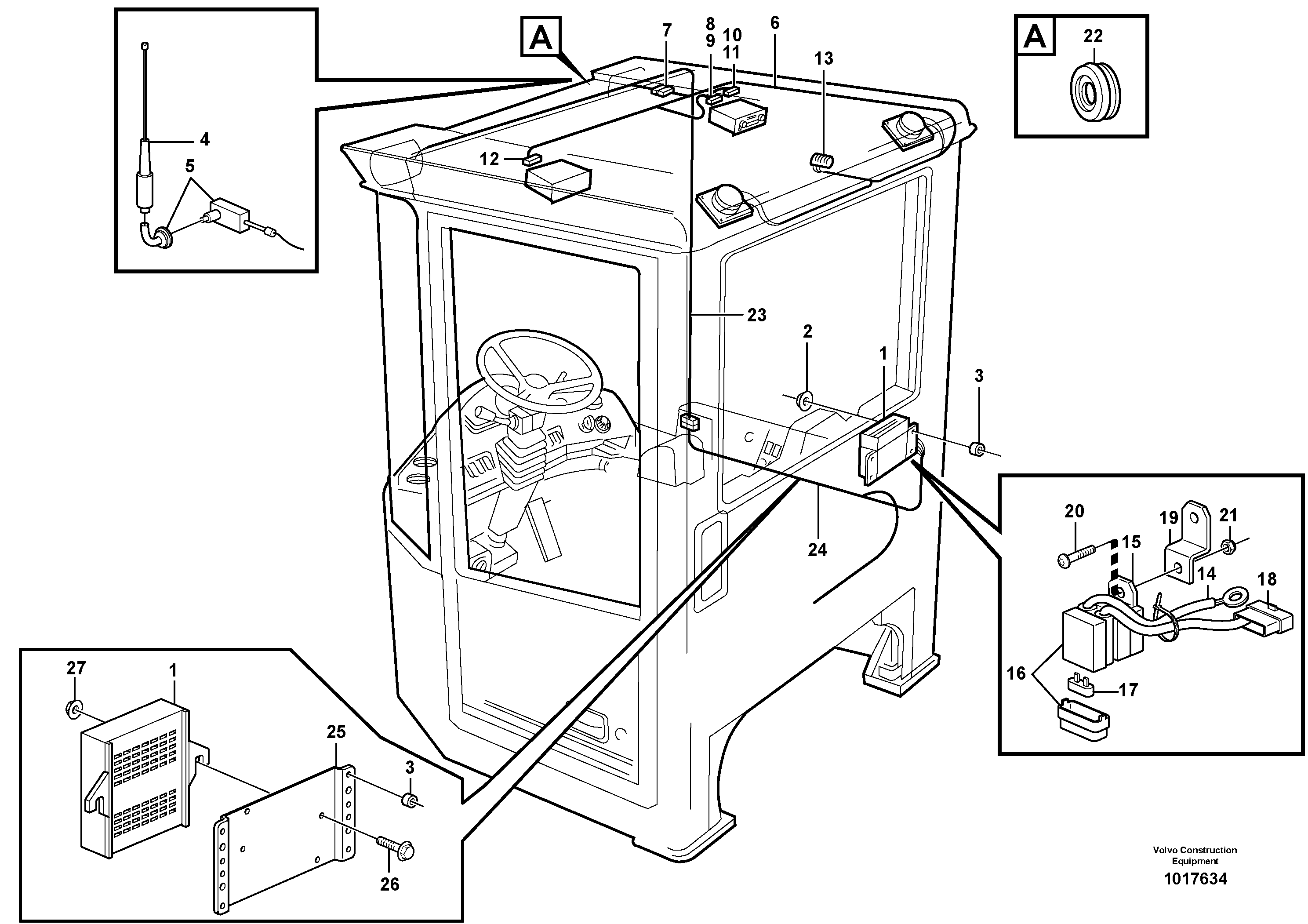 A
7
8
9
10
11
6
13
A
22
4
5
12
23
2
1
3
24
20
19
21
15
14
18
16
17
27
1
25
3
26
Volvo Construction Equipment
1017634