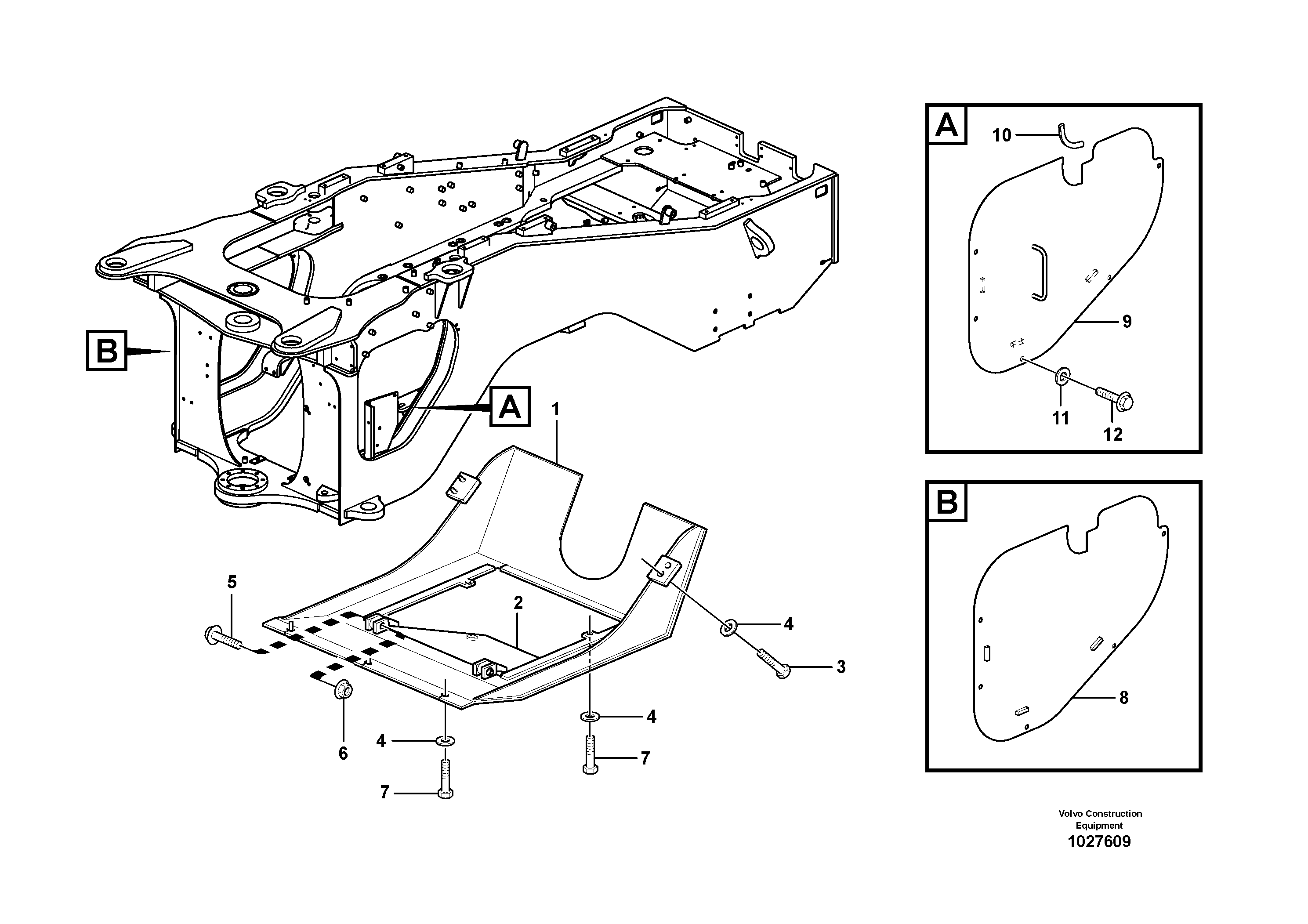 B
A
1
5
2
4
3
6
4
4
7
7
A
10
9
11
12
B
8
Volvo Construction Equipment
1027609