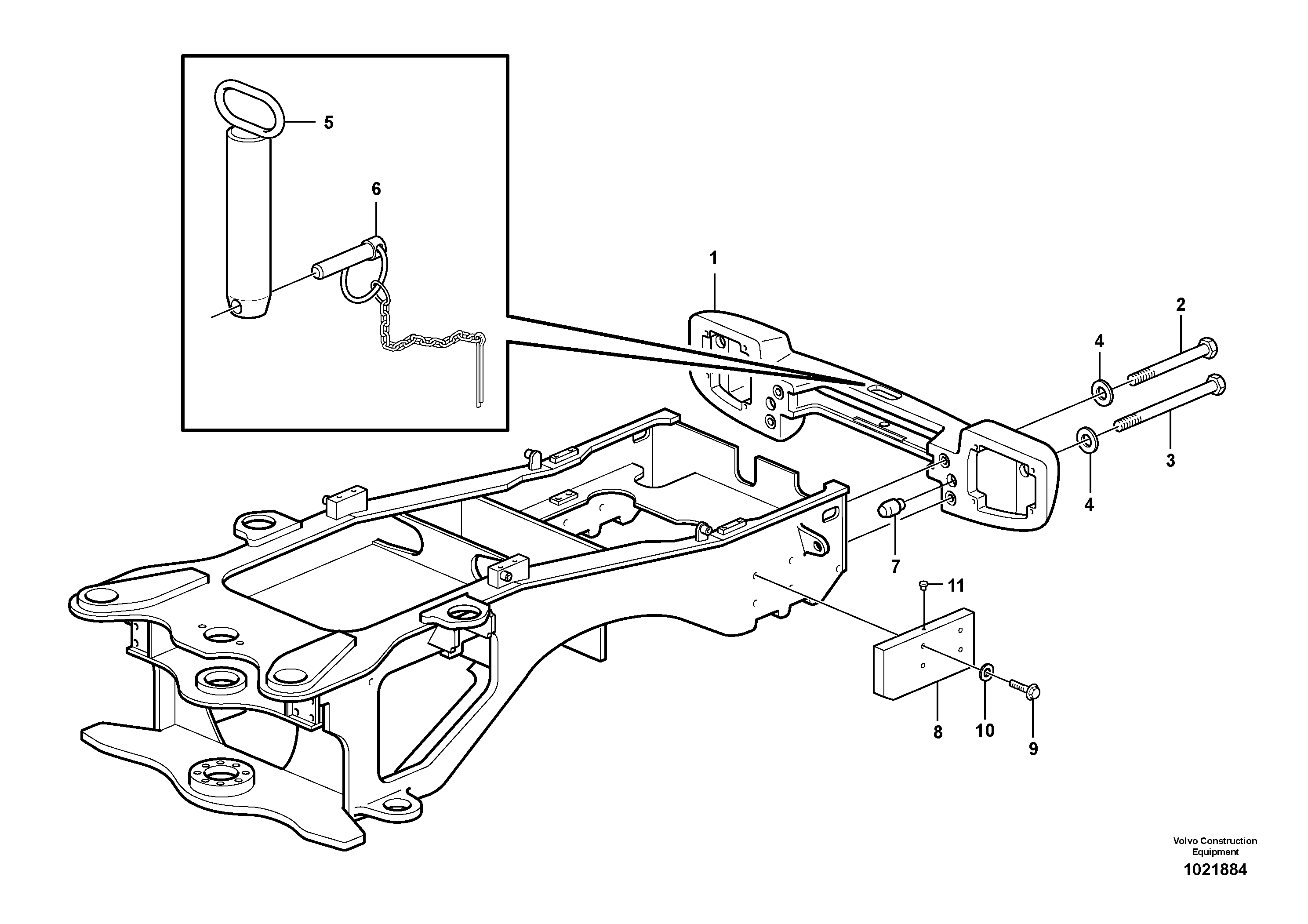 5

6

1

2

4

3

4

7

11

8

10

9

Volvo Construction Equipment

1021884