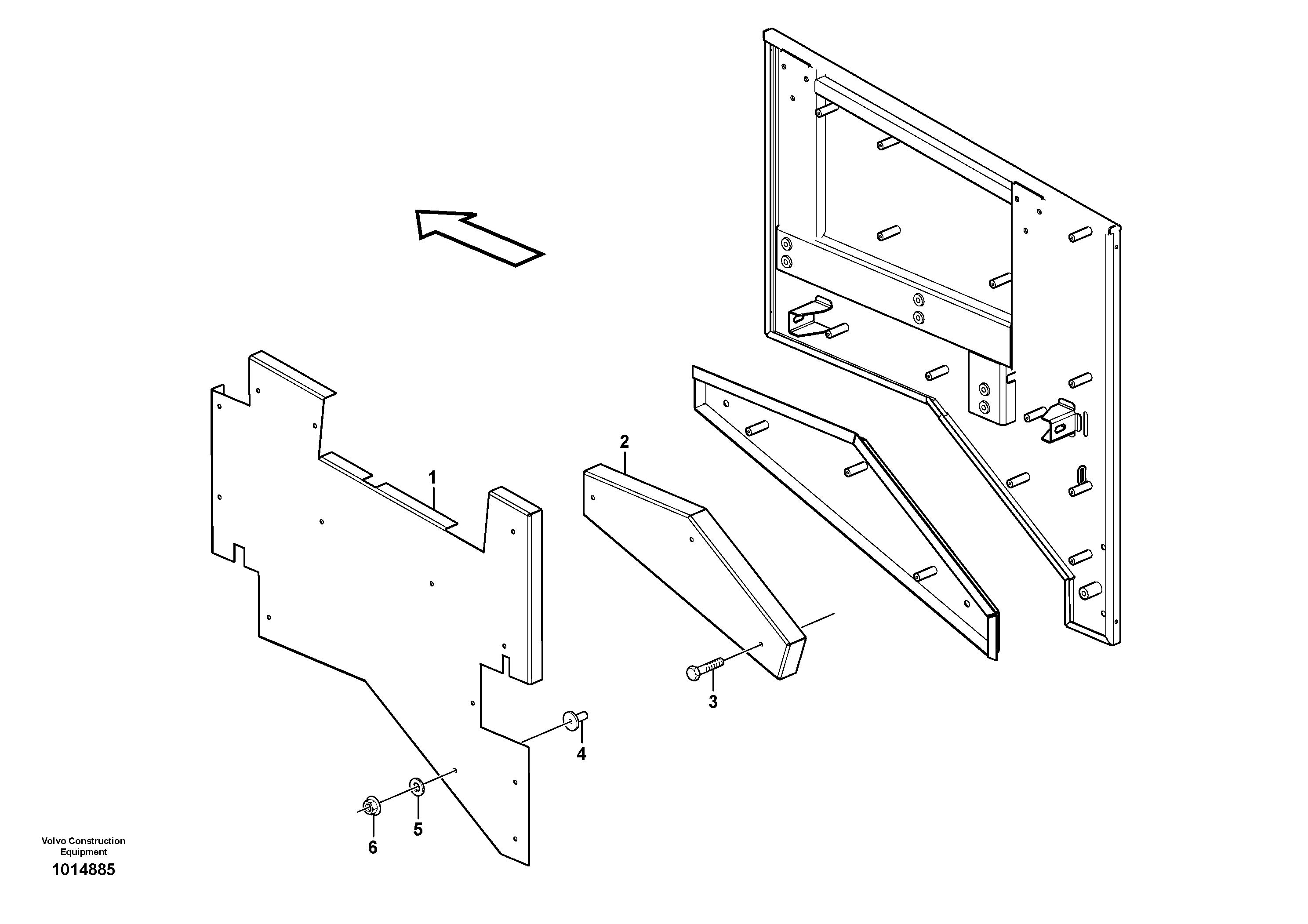 2
1
3
4
5
6
Volvo Construction Equipment
1014885