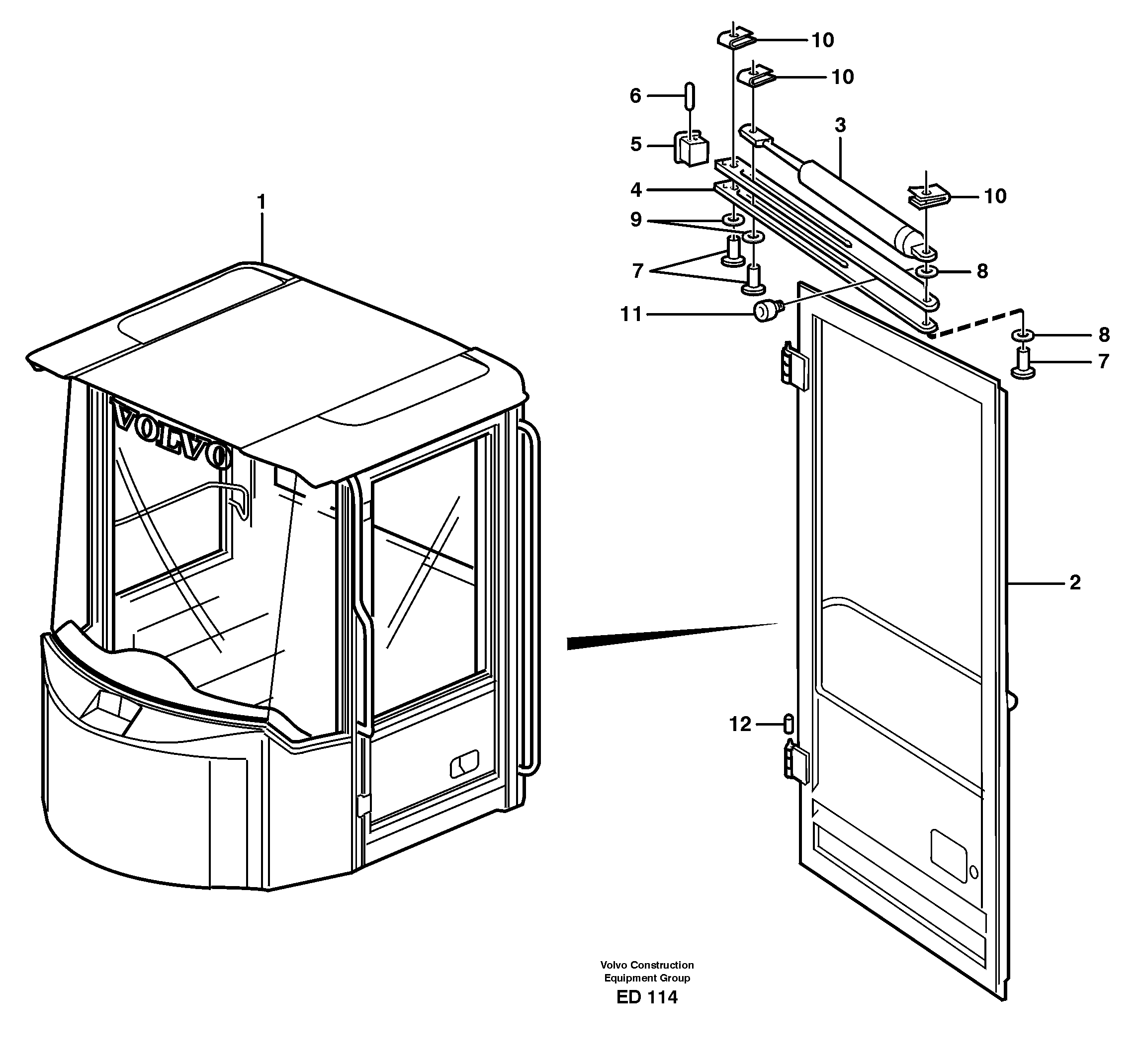 10
10
6
3
5
4
10
9
7
8
11
8
7
1
VOLVO
2
12
Volvo Construction
Equipment Group
ED 114