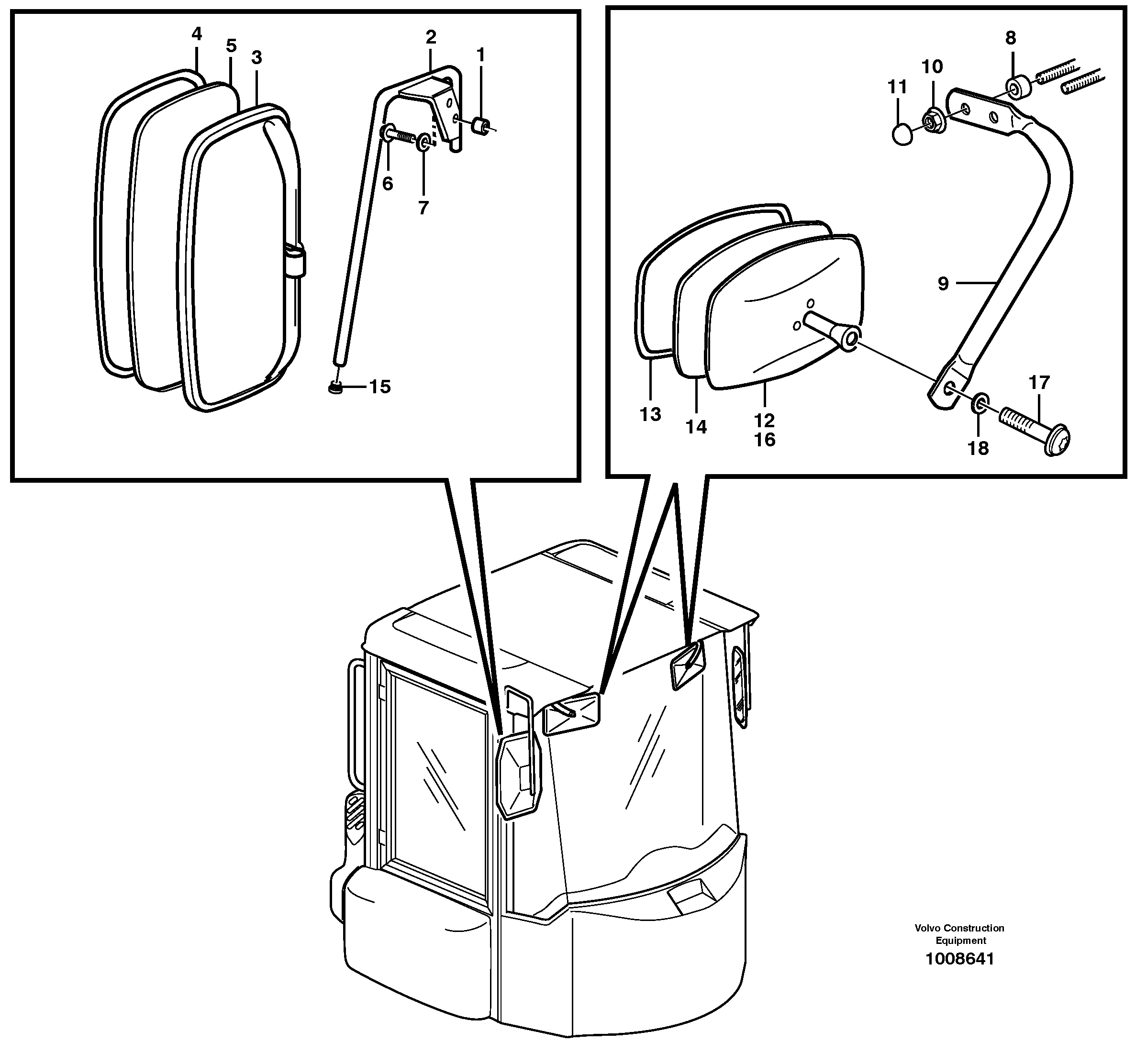 4
5
3
2
1
6
7
15

8
10
11
9
13
14
12
16
17
18

Volvo Construction Equipment
1008641