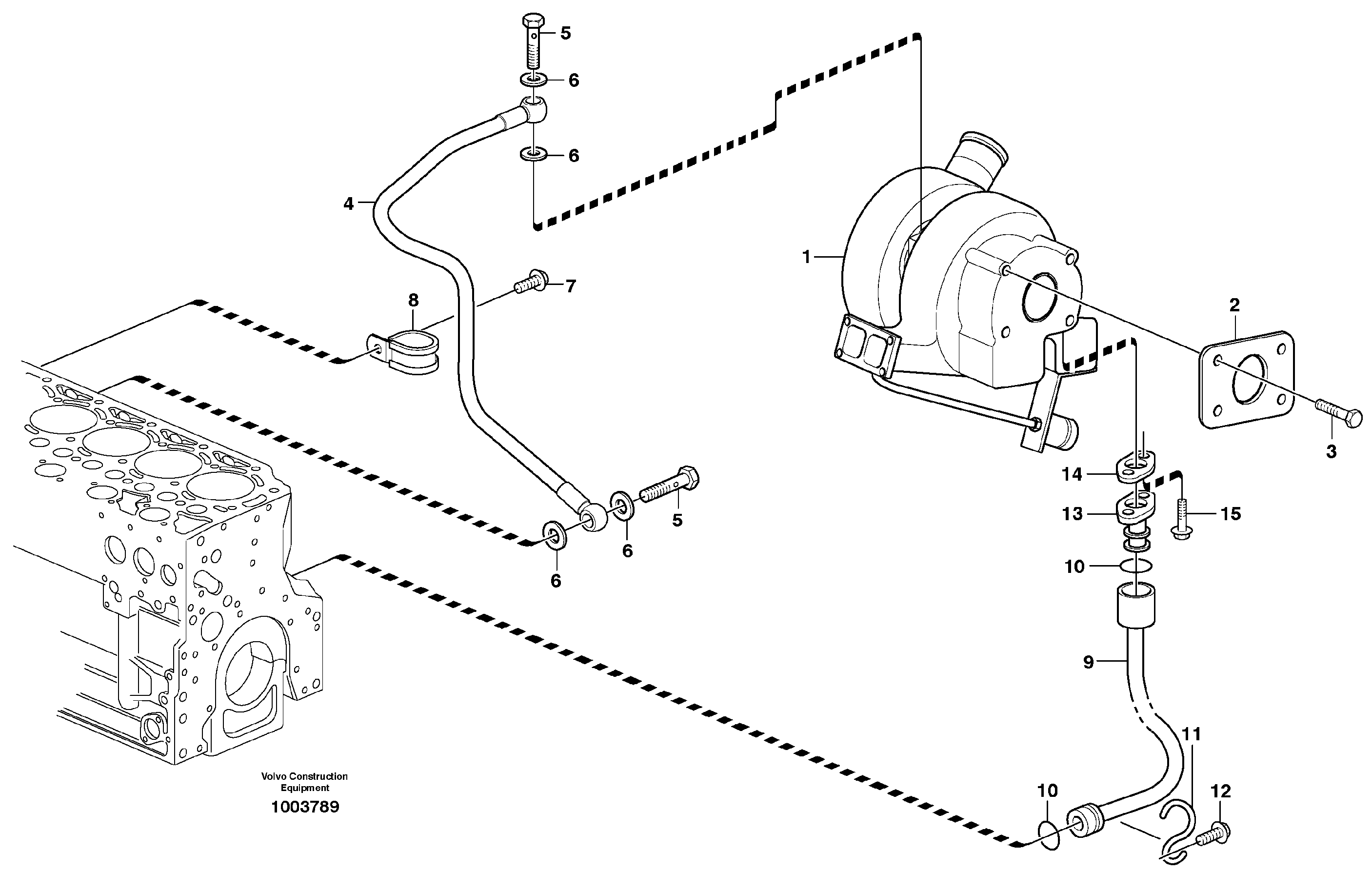 5
6
6
4
7
8
1
2
3
14
13
15
5
6
6
10
9
11
10
12
Volvo Construction Equipment
1003789