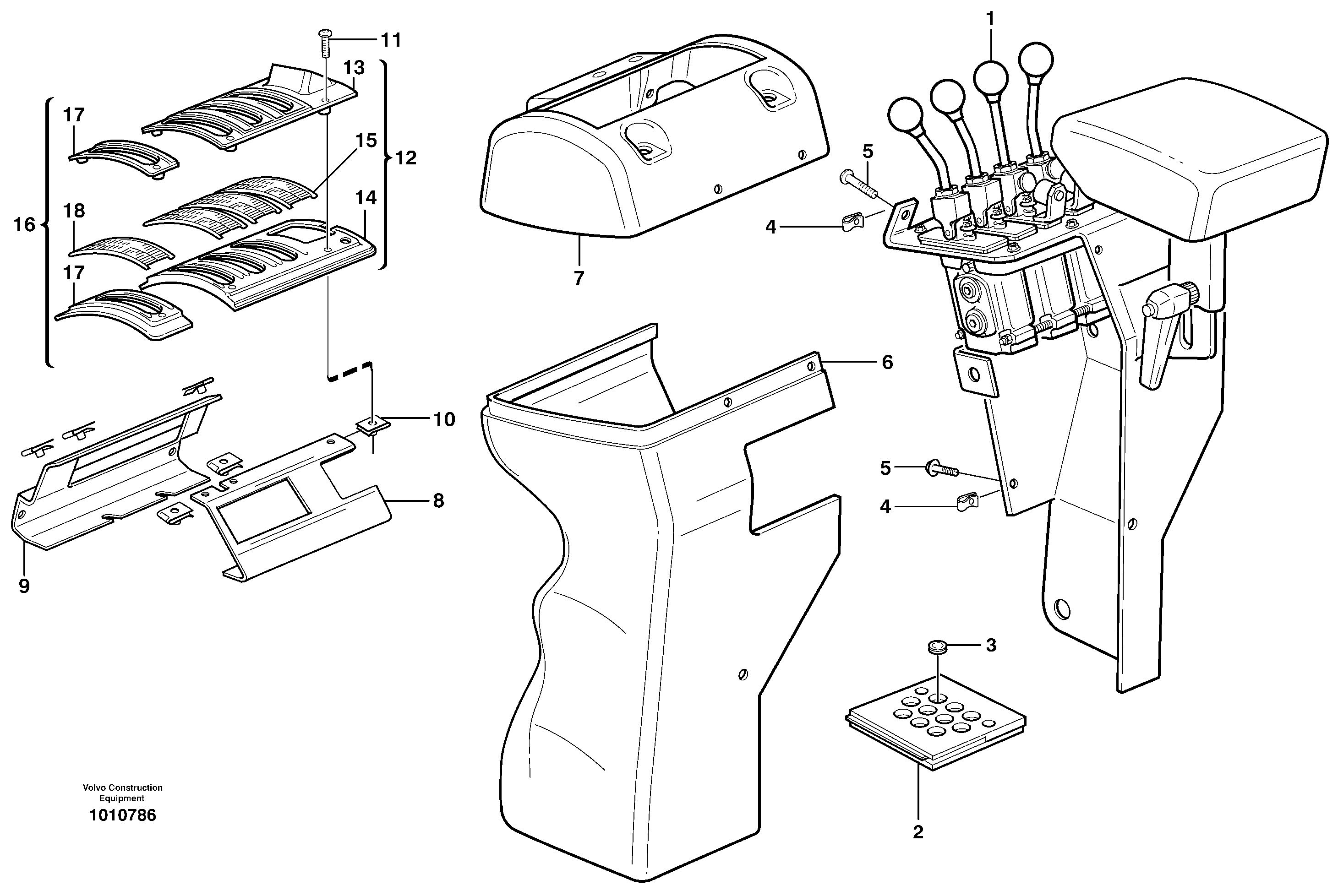 11
13
17
15
12
16
18
14
17
10
8
9
7
6
1
5
4
5
4
3
2
Volvo Construction Equipment
1010786