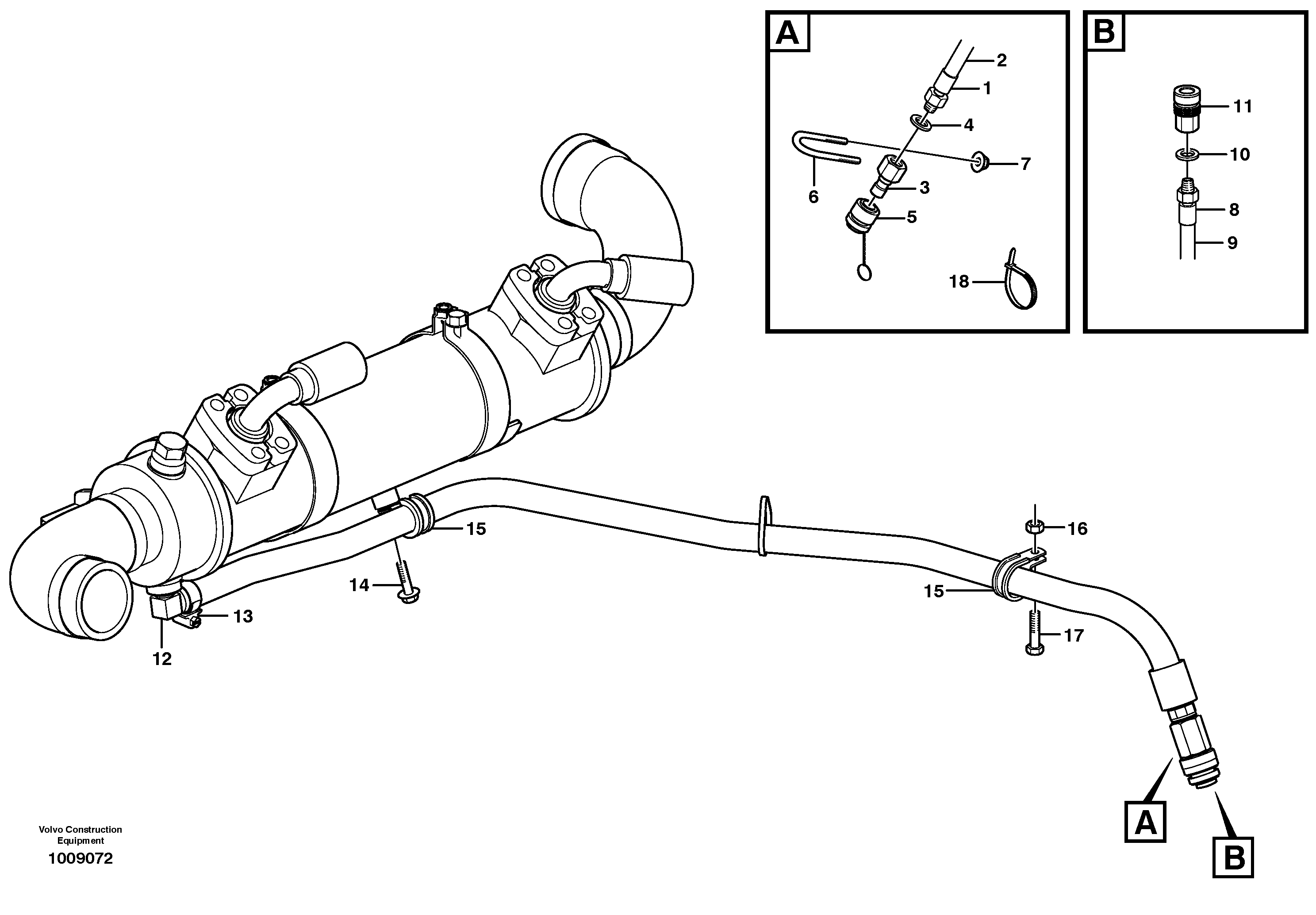 A
2
1
4
7
6
3
5
18

B
11
10
8
9

15
16
14
15
13
17
12

A
B

Volvo Construction Equipment
1009072