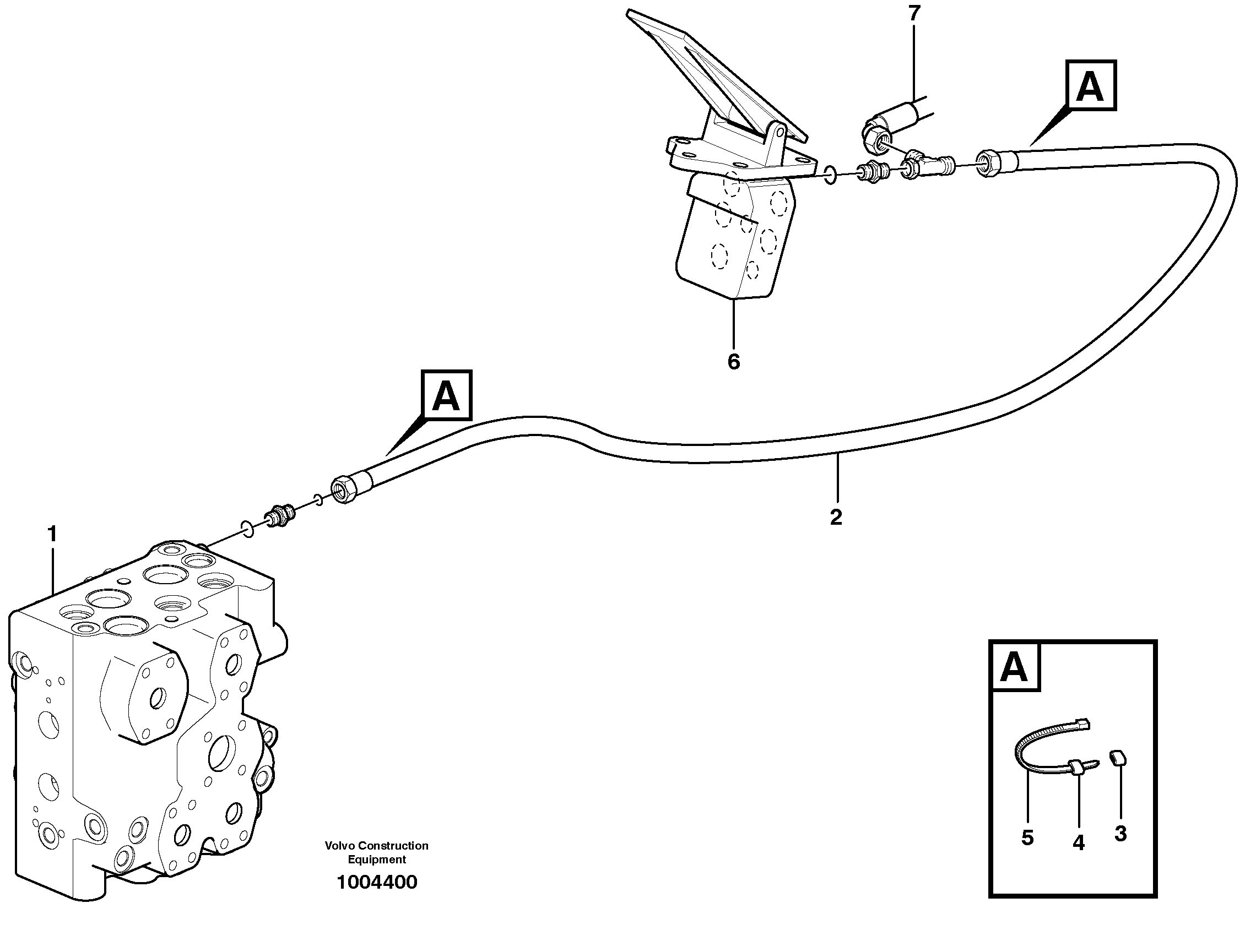 7

A

6

A

2

1

A

5

4

3

Volvo Construction Equipment

1004400