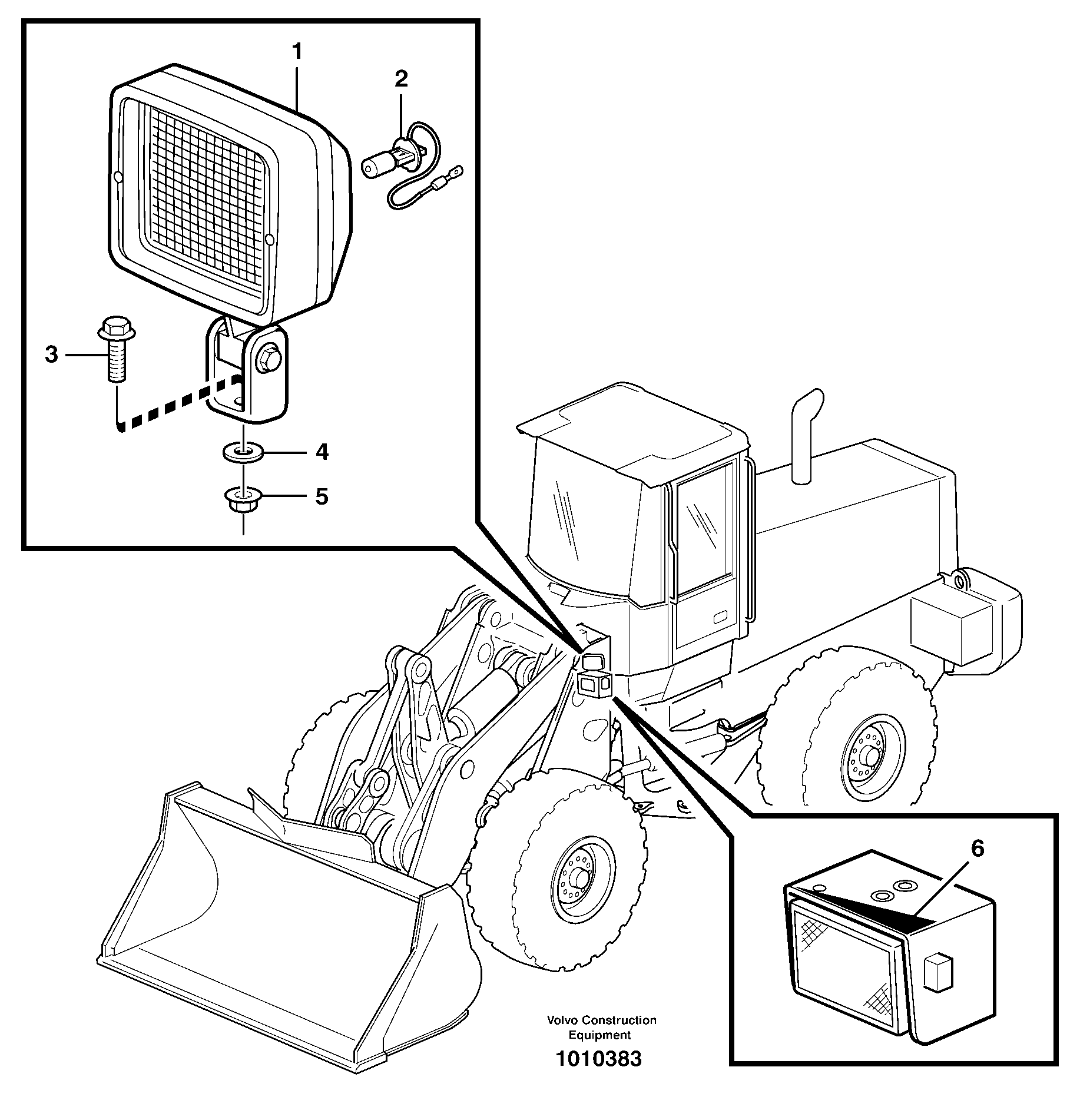 1
2
3
4
5
6
Volvo Construction Equipment
1010383