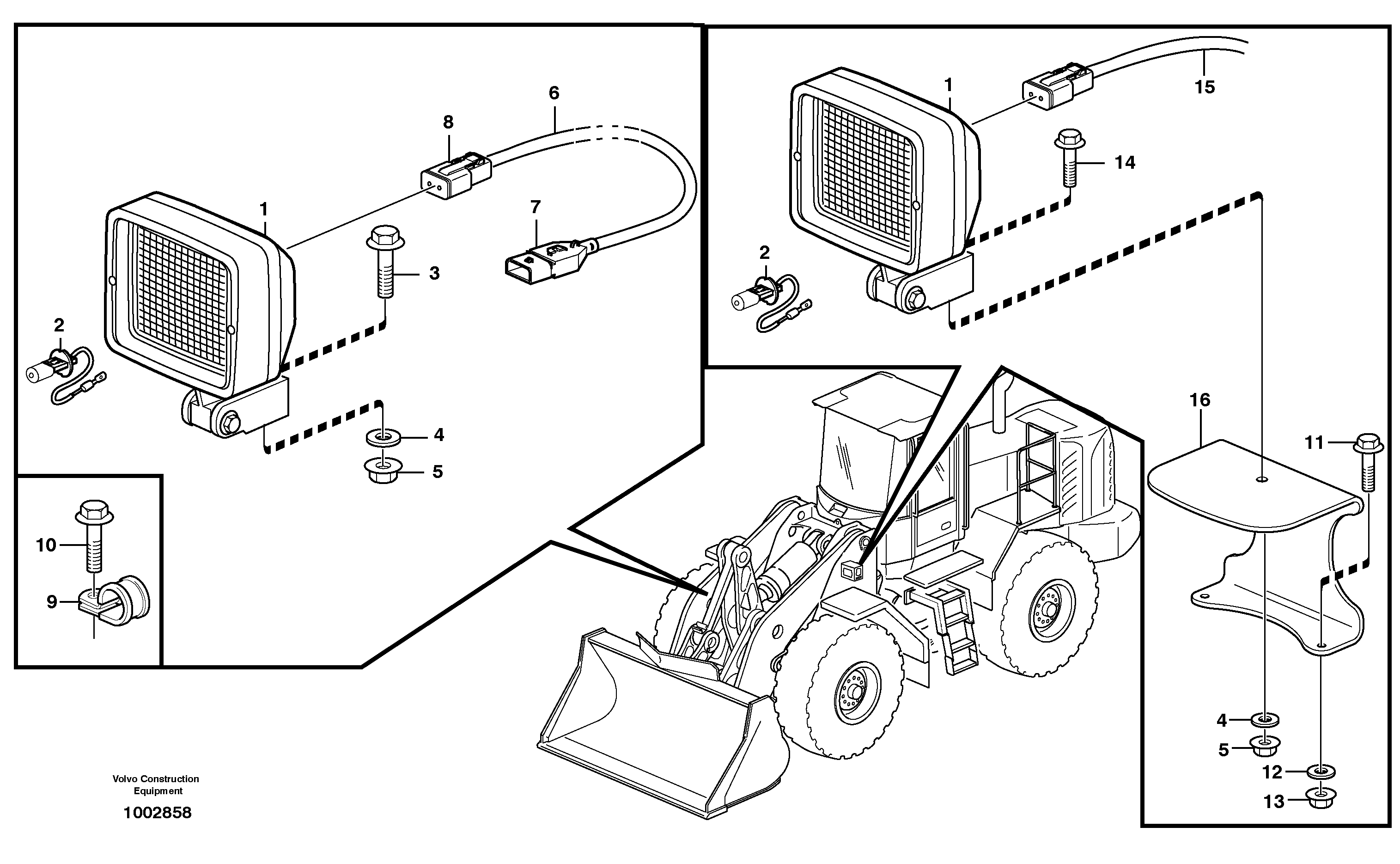 6
8
1
7
3
2
4
5
10
9
1
15
14
2
16
11
4
5
12
13
Volvo Construction Equipment
1002858