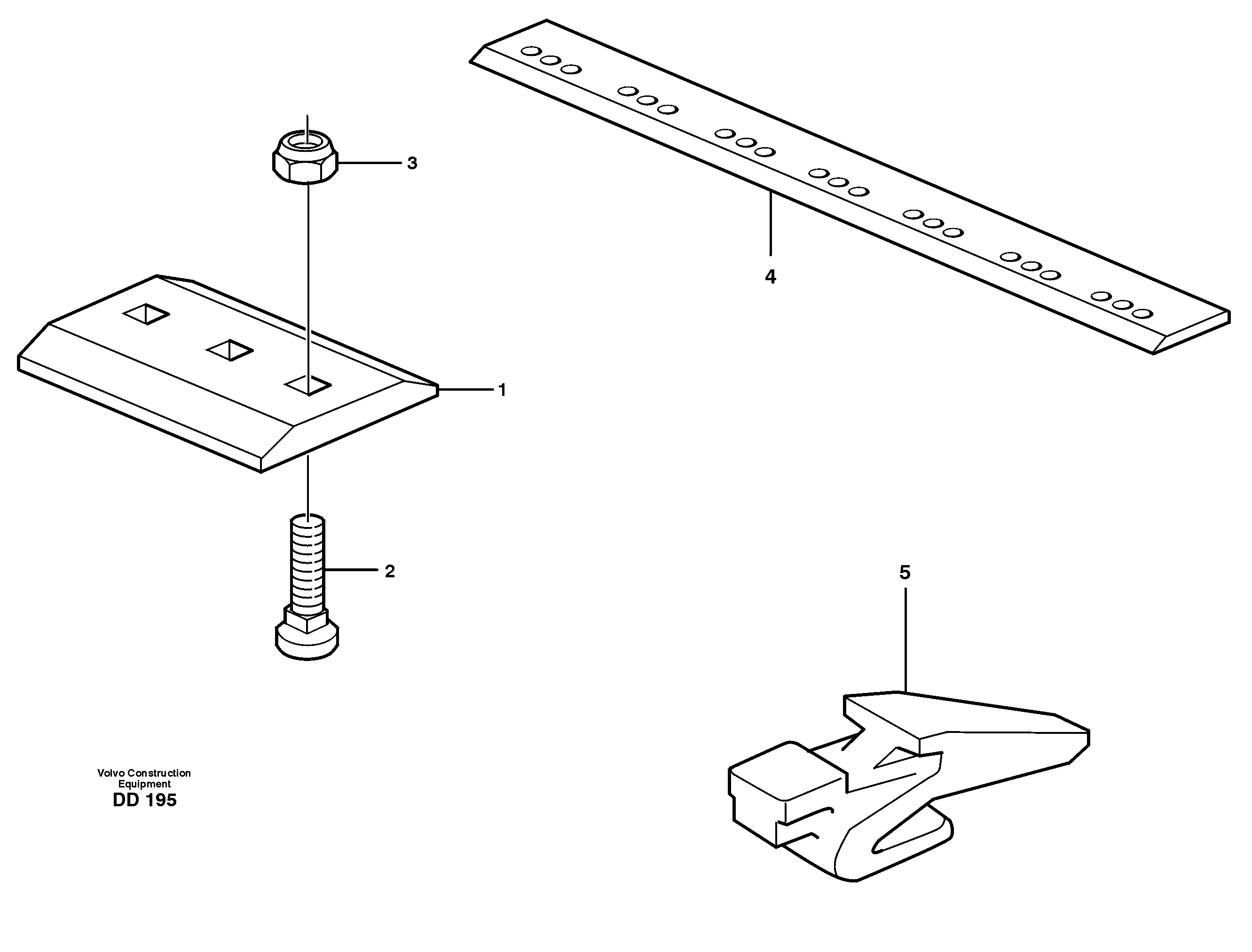 3

4

1

2

5

Volvo Construction Equipment
DD 195