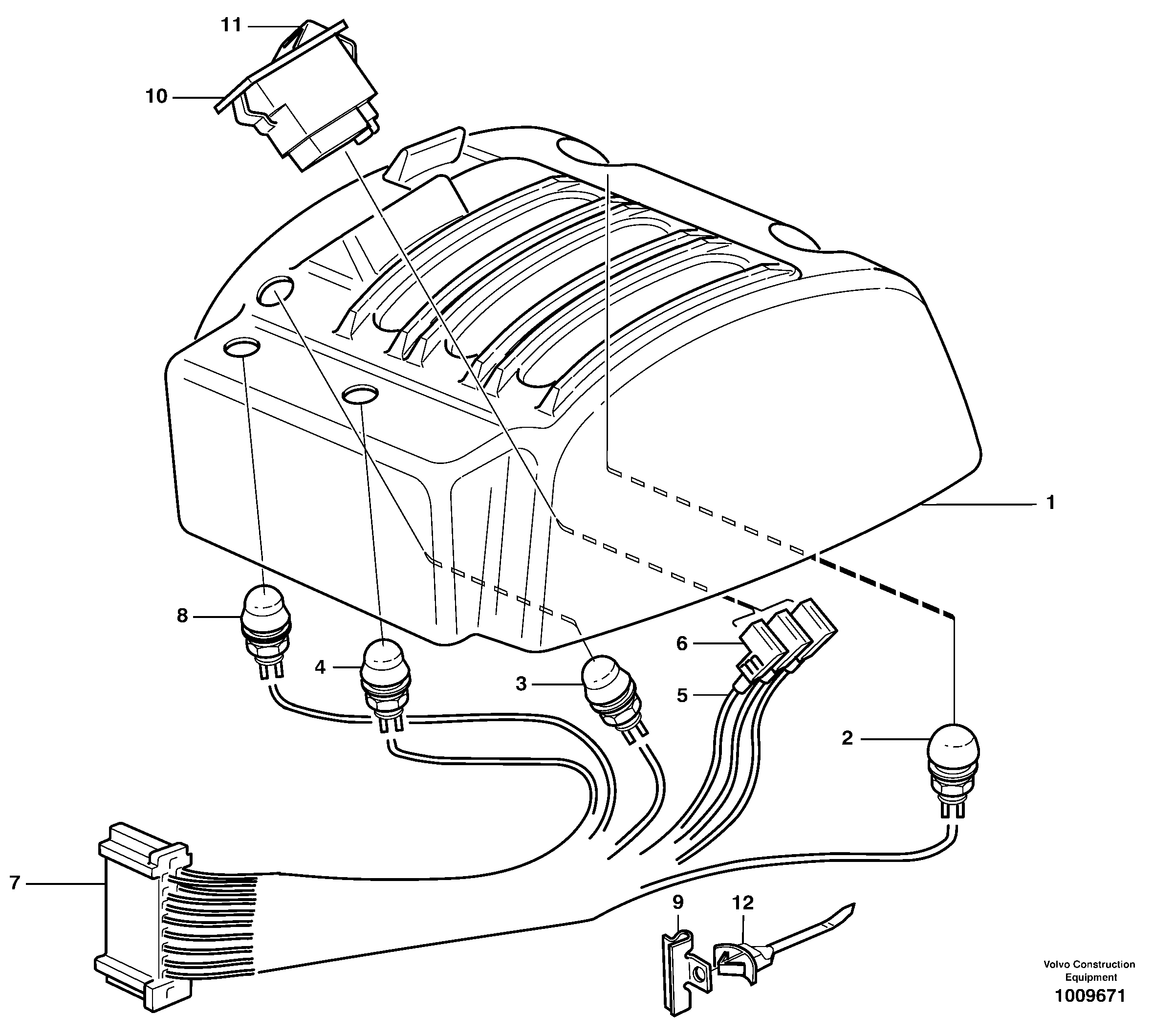 11
10
1
8
4
3
6
5
2
7
9
12
Volvo Construction Equipment
1009671