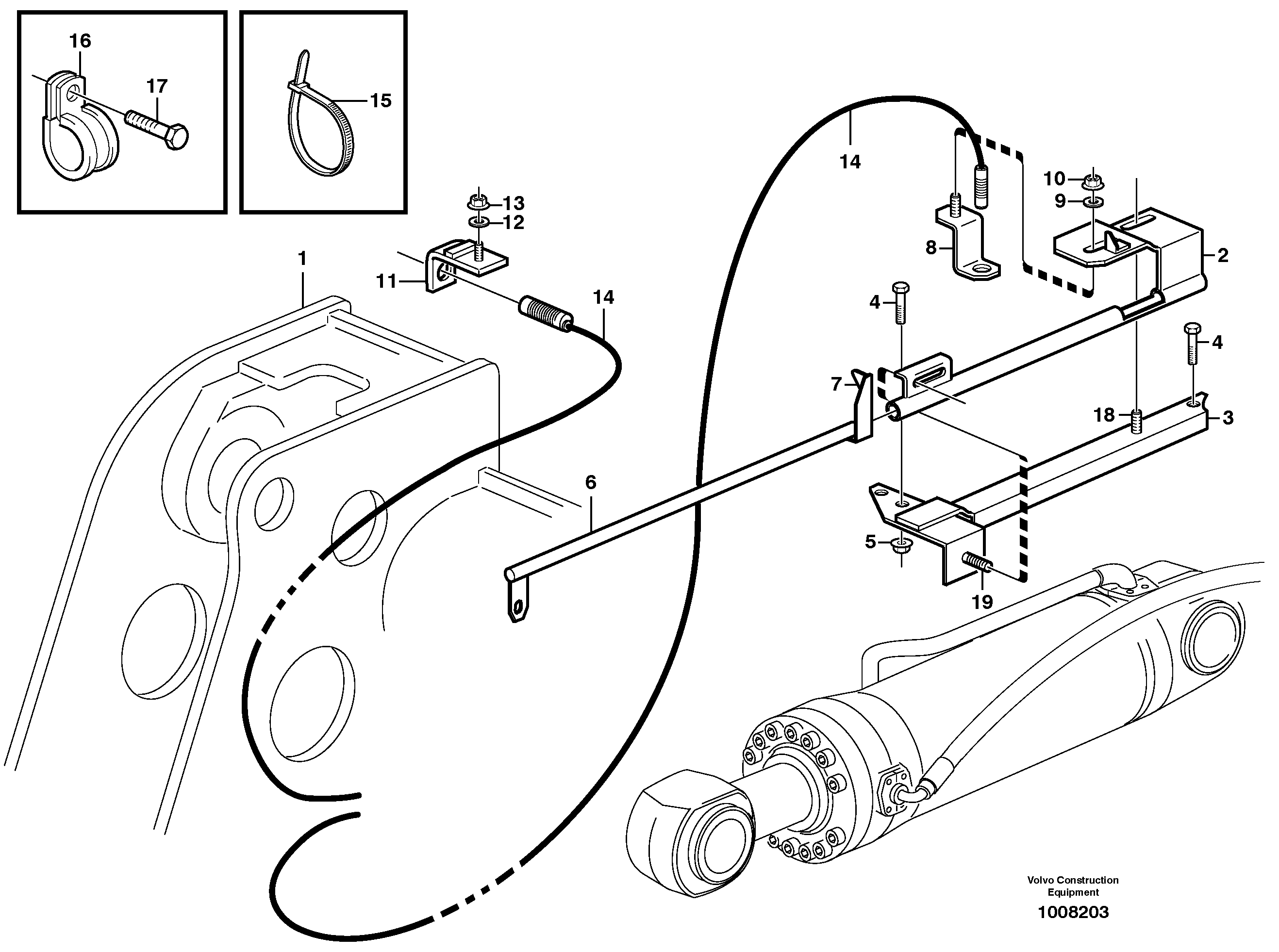 16
17
15
14
10
9
13
12
8
2
1
11
14
4
4
7
18
3
6
5
19

Volvo Construction Equipment
1008203