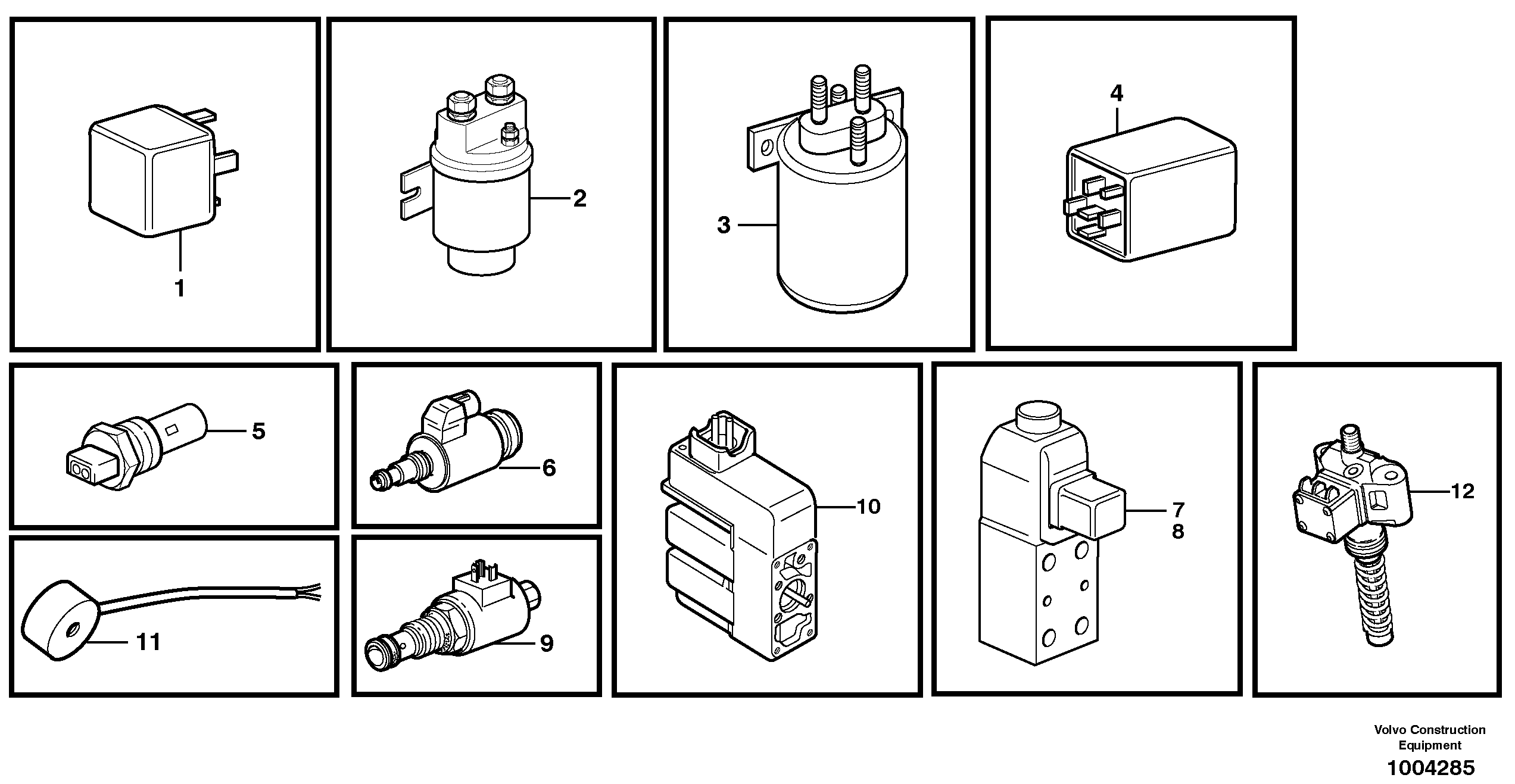 1

2

3

4

5

6

10

7
8

12

11

9

Volvo Construction Equipment

1004285