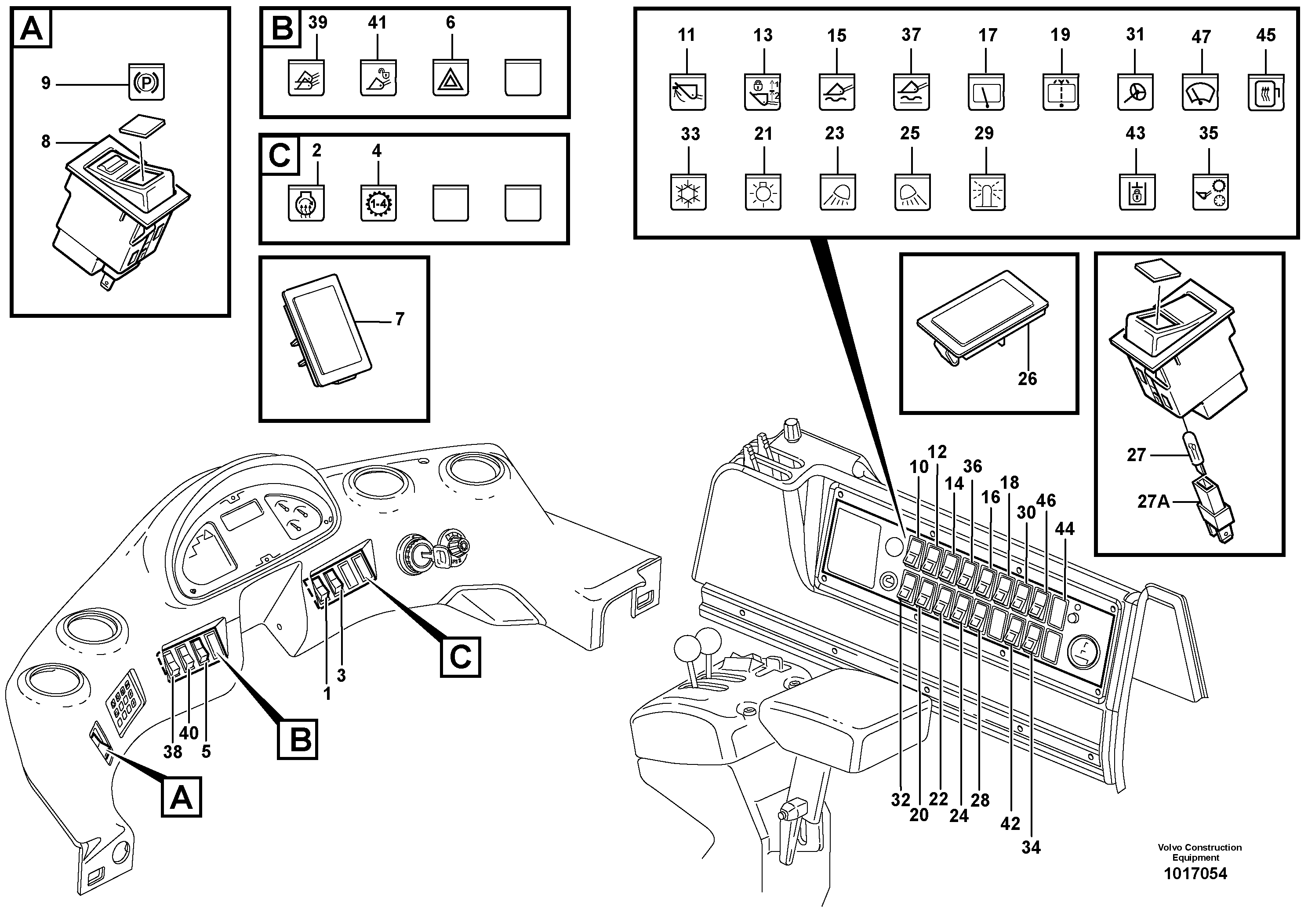 A
9
(P)
8

B
39
41
6

C
2
4
1-4

7

11
13
15
37
17
19
31
47
45
33
21
23
25
29
43
35

26

27
27A

10
12
14
36
16
18
30
46
44

32
20
22
24
28
42
34

C
1
3

B
38
40
5

A

Volvo Construction Equipment
1017054