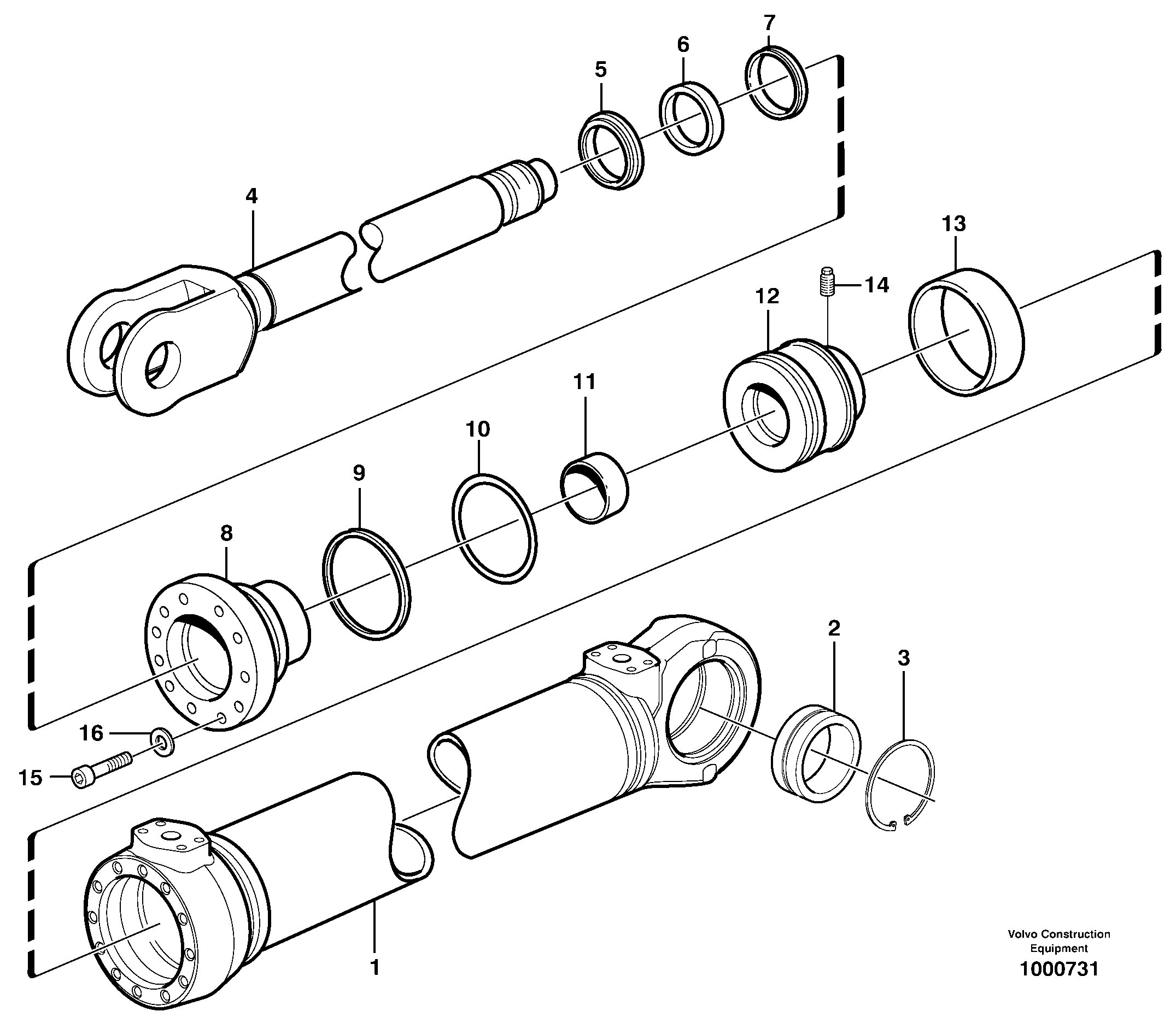 7
6
5
4
13
14
12
11
10
9
8
2
3
16
15
1

Volvo Construction Equipment
1000731