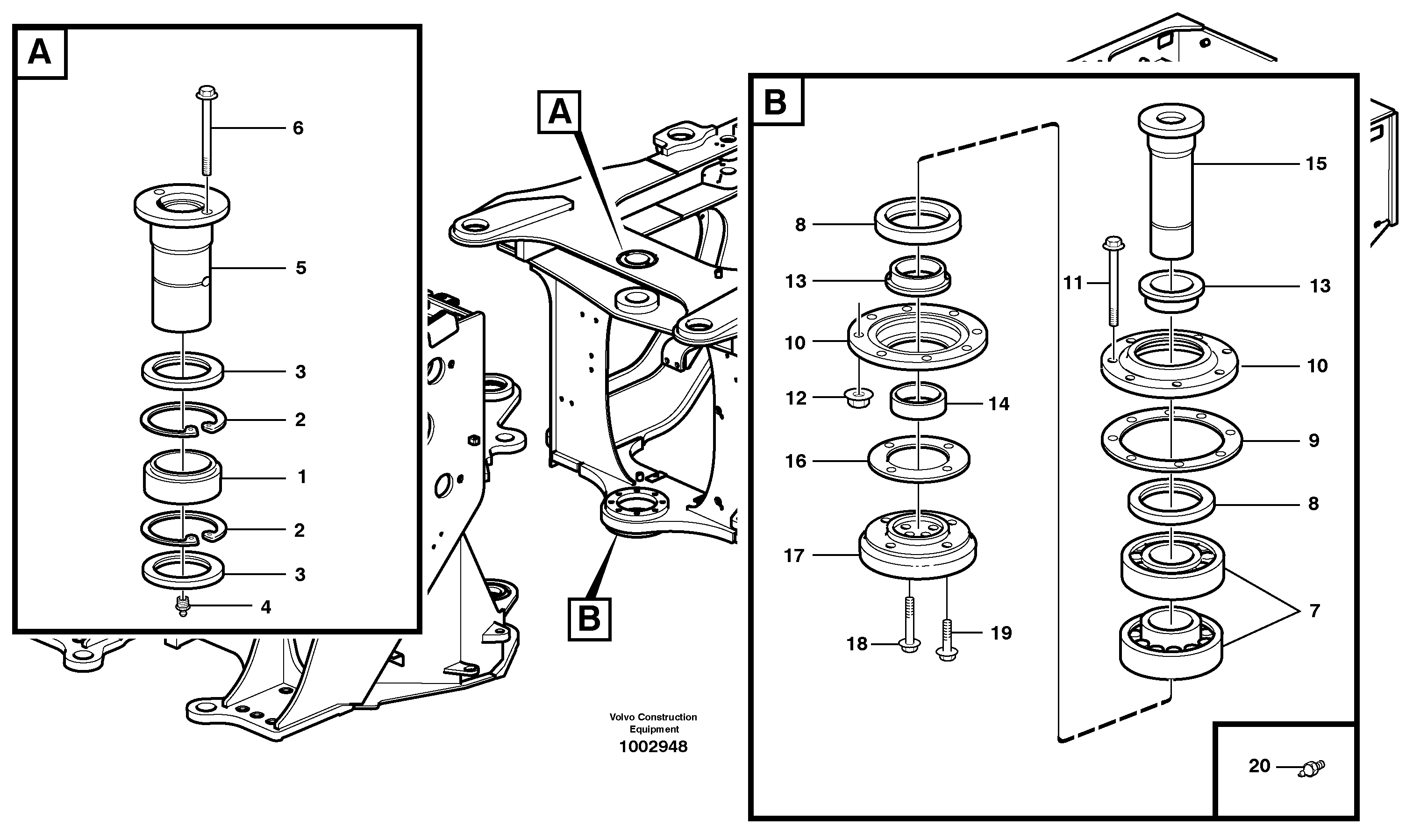 A

6

5

3

2

1

2

3

4

A

B

Volvo Construction Equipment
1002948

B

8

13

10

12

14

16

17

18

19

15

11

13

10

9

8

7

20