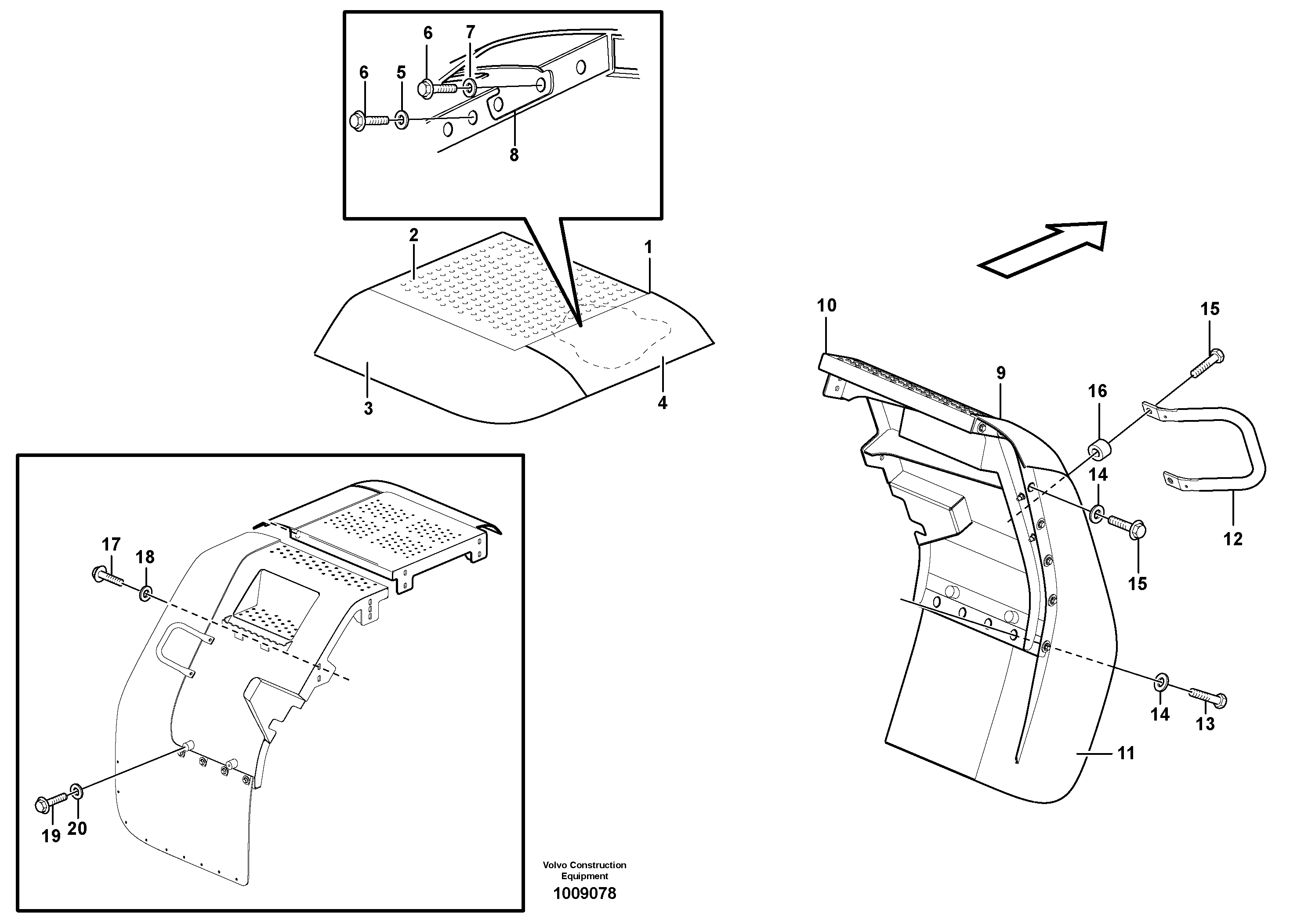 6
7
6
5
8
2
1
3
4
10
9
15
16
14
15
12
14
13
11
17
18
19
20
Volvo Construction Equipment
1009078