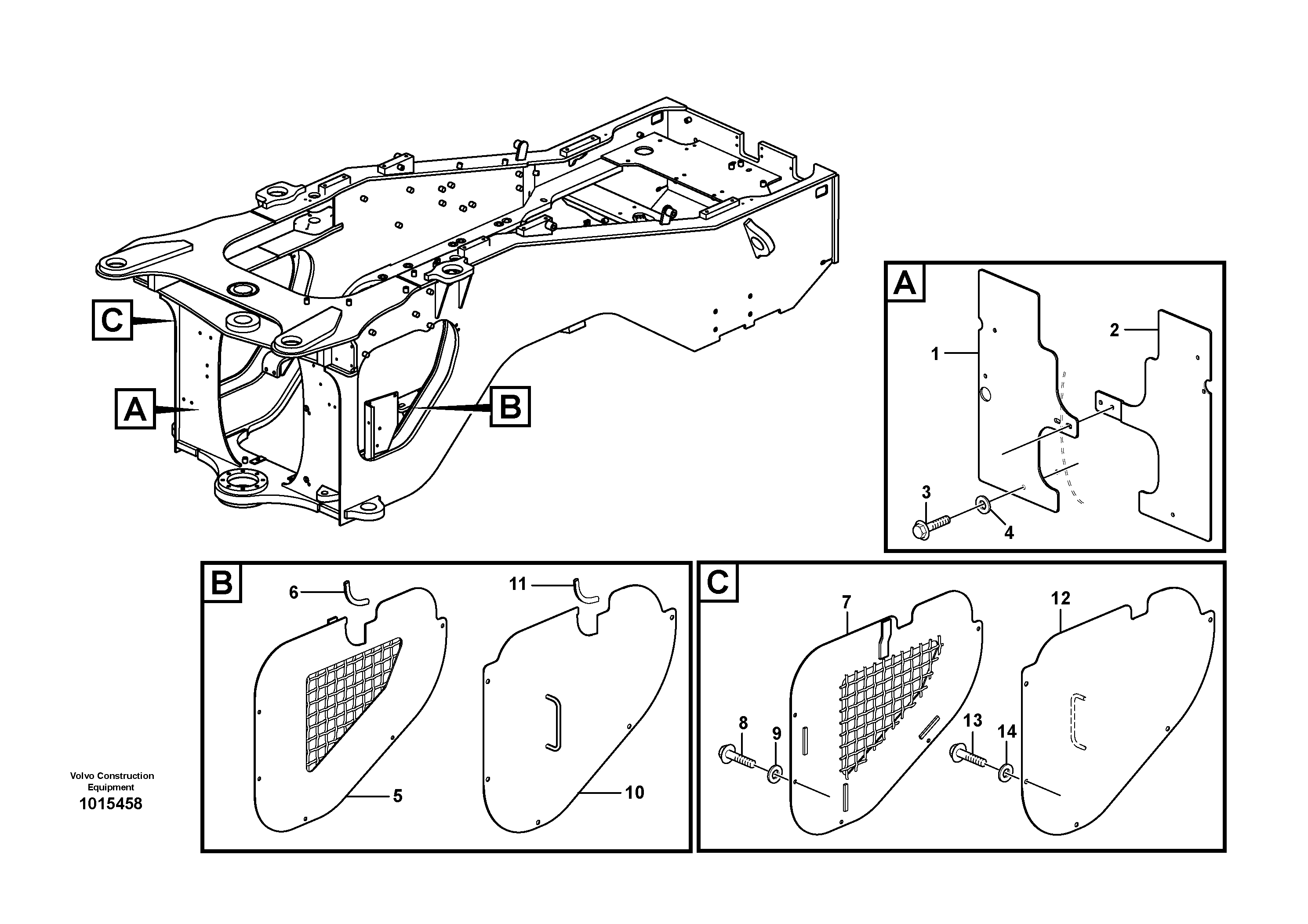 C

A

B

A

1

2

3

4

B

6

11

5

10

C

7

12

8

9

13

14

Volvo Construction Equipment
1015458