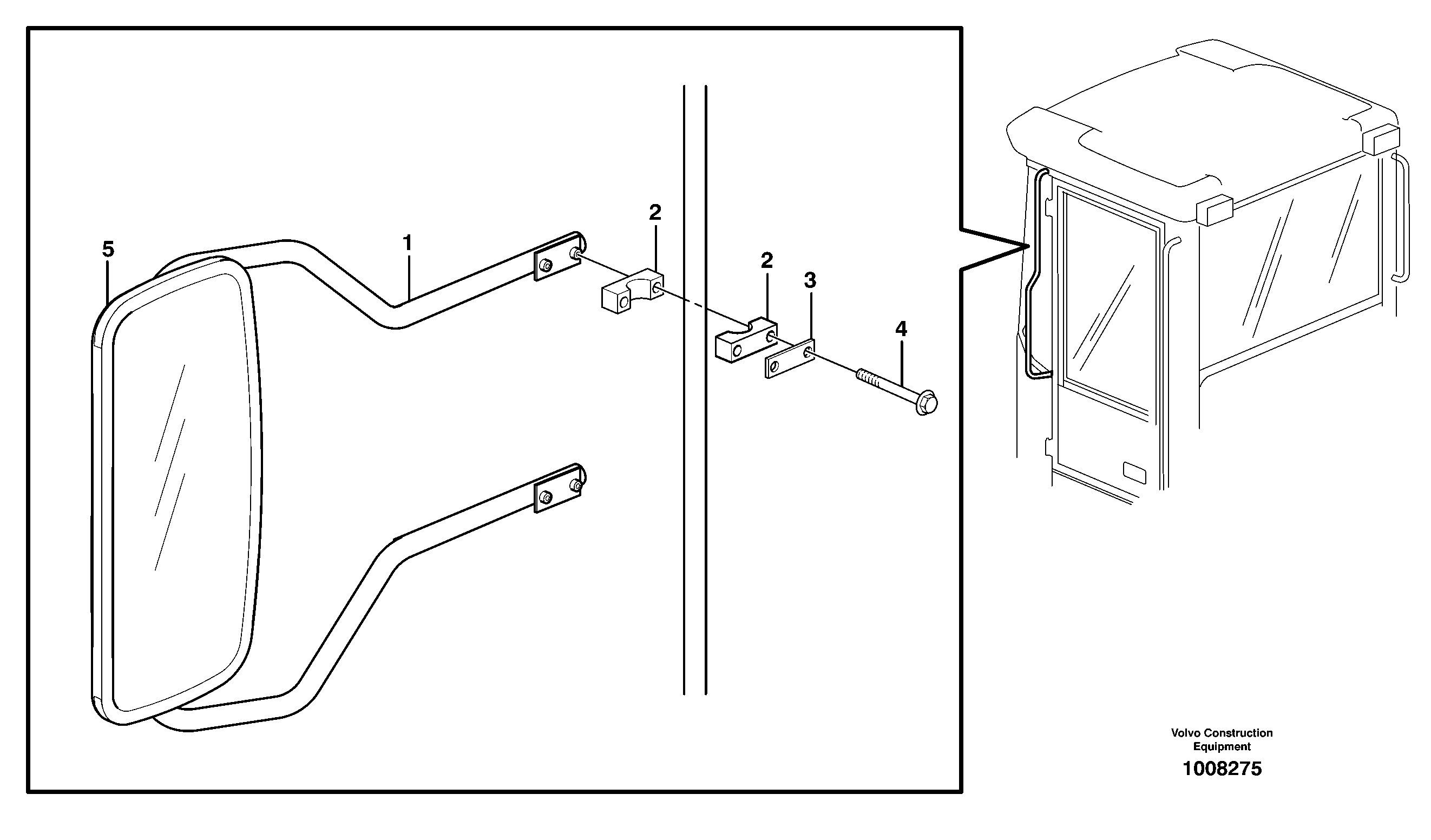 5
1
2
2
3
4

Volvo Construction Equipment
1008275