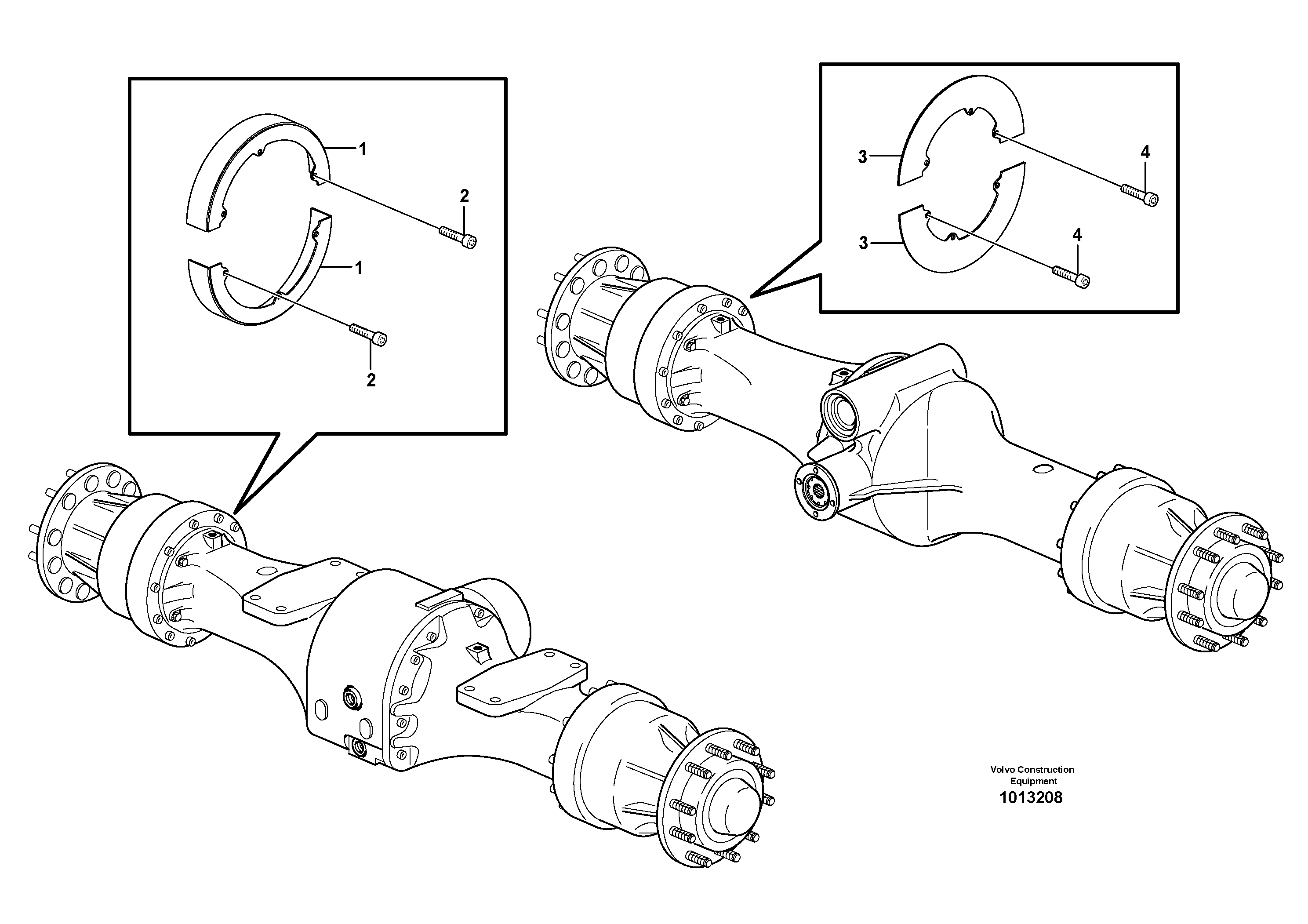 1
2
1
2
3
4
3
4
Volvo Construction Equipment
1013208