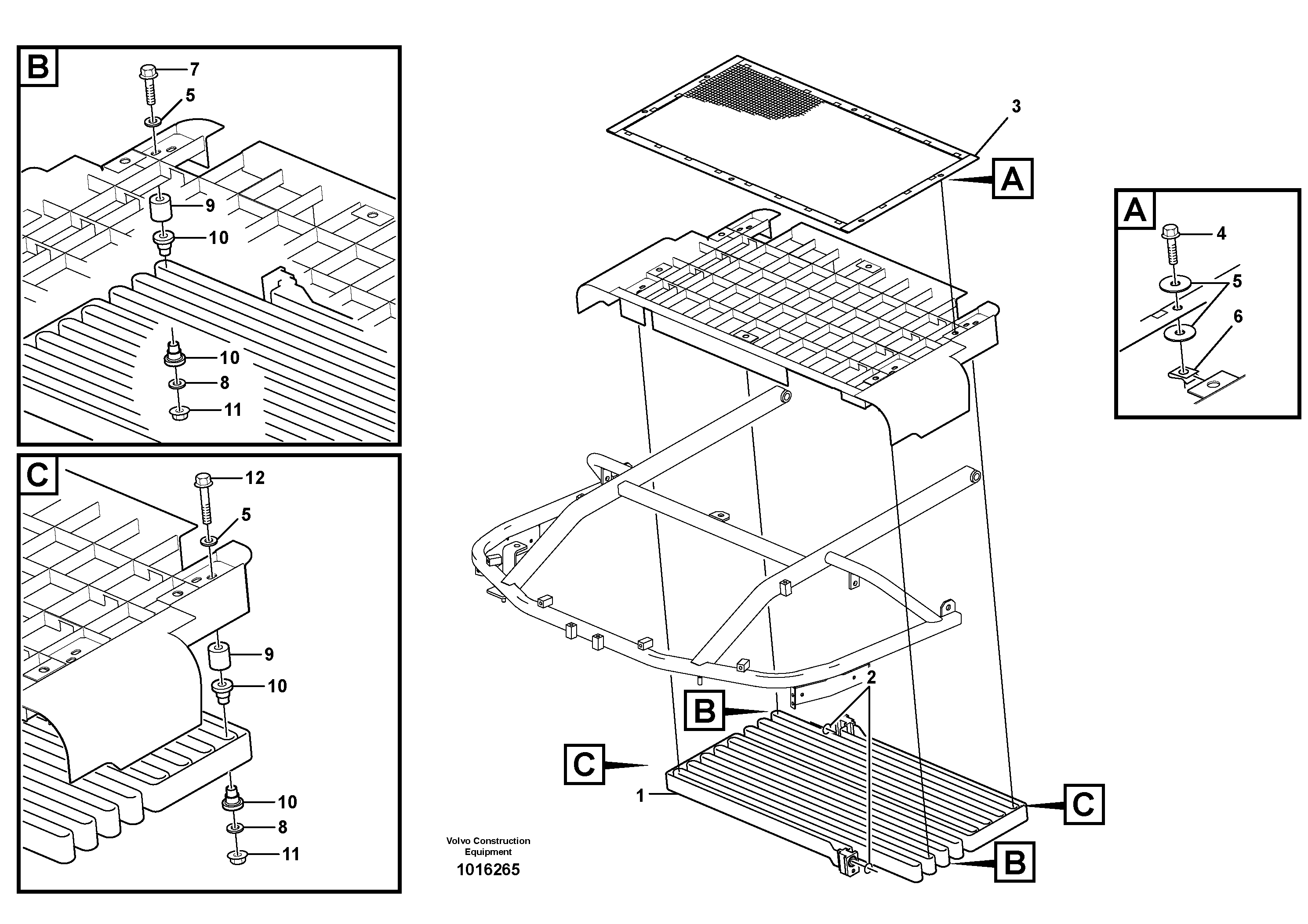 B
7
5
9
10
10
8
11

C
12
5
9
10
10
8
11

3
A
2
B
C
1
C
B

A
4
5
6

Volvo Construction Equipment
1016265