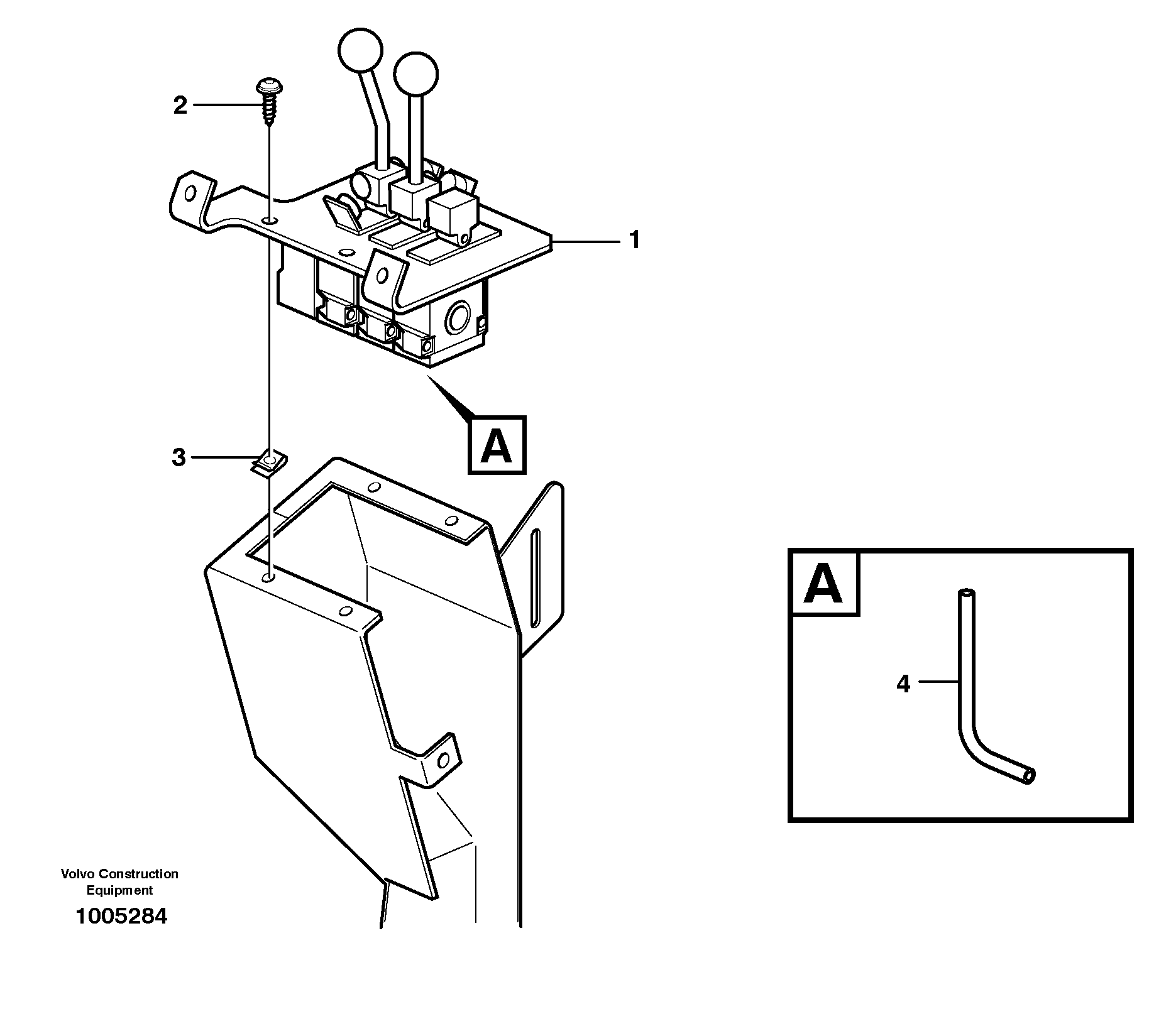 2

1

A

3

A

4

Volvo Construction Equipment
1005284