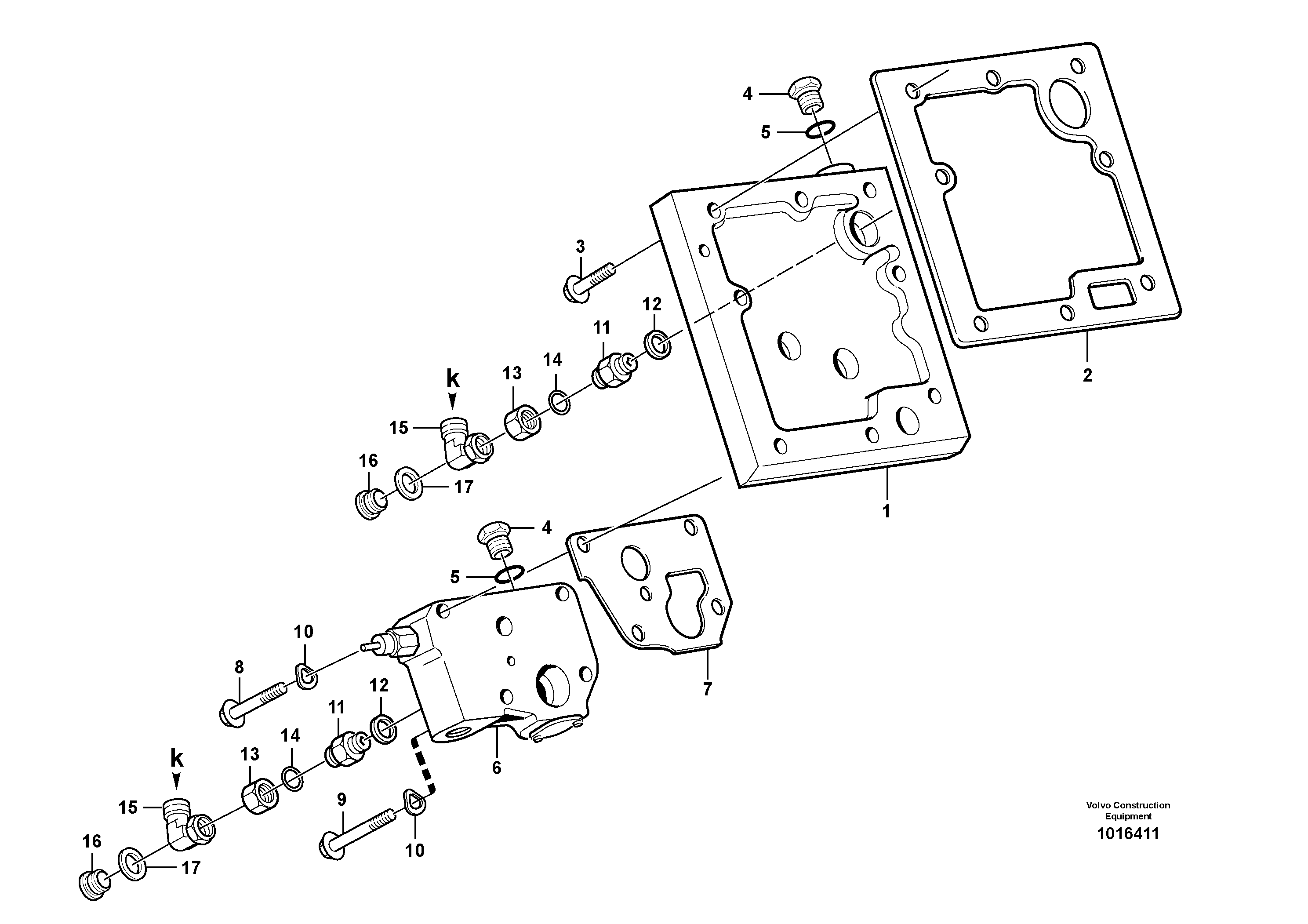 4
5
3
12
11
14
13
k
15
16
17
2
1
4
5
10
8
12
11
14
13
k
15
16
17
9
10
6
7
Volvo Construction Equipment
1016411