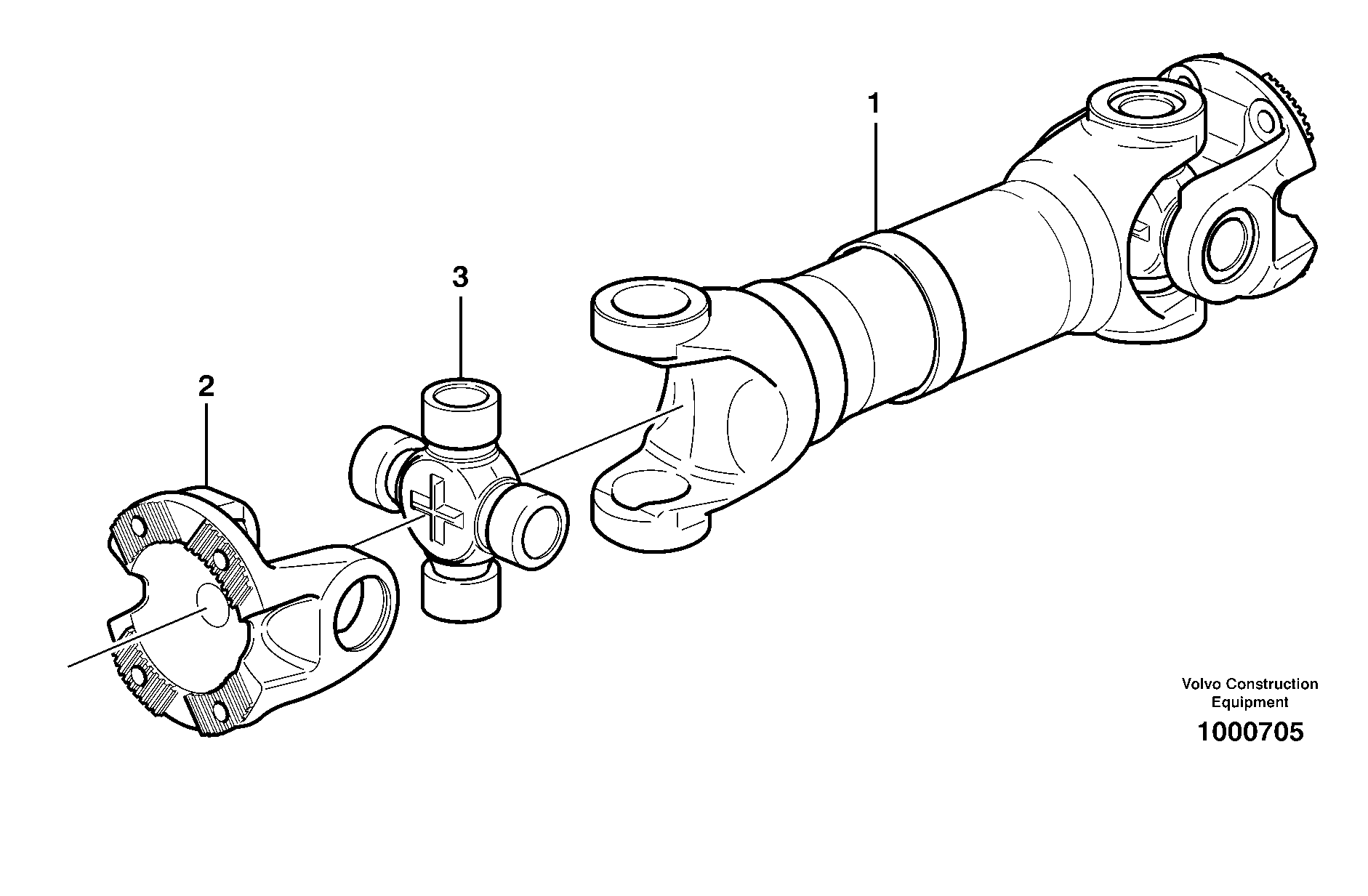 1

3

2

Volvo Construction Equipment

1000705