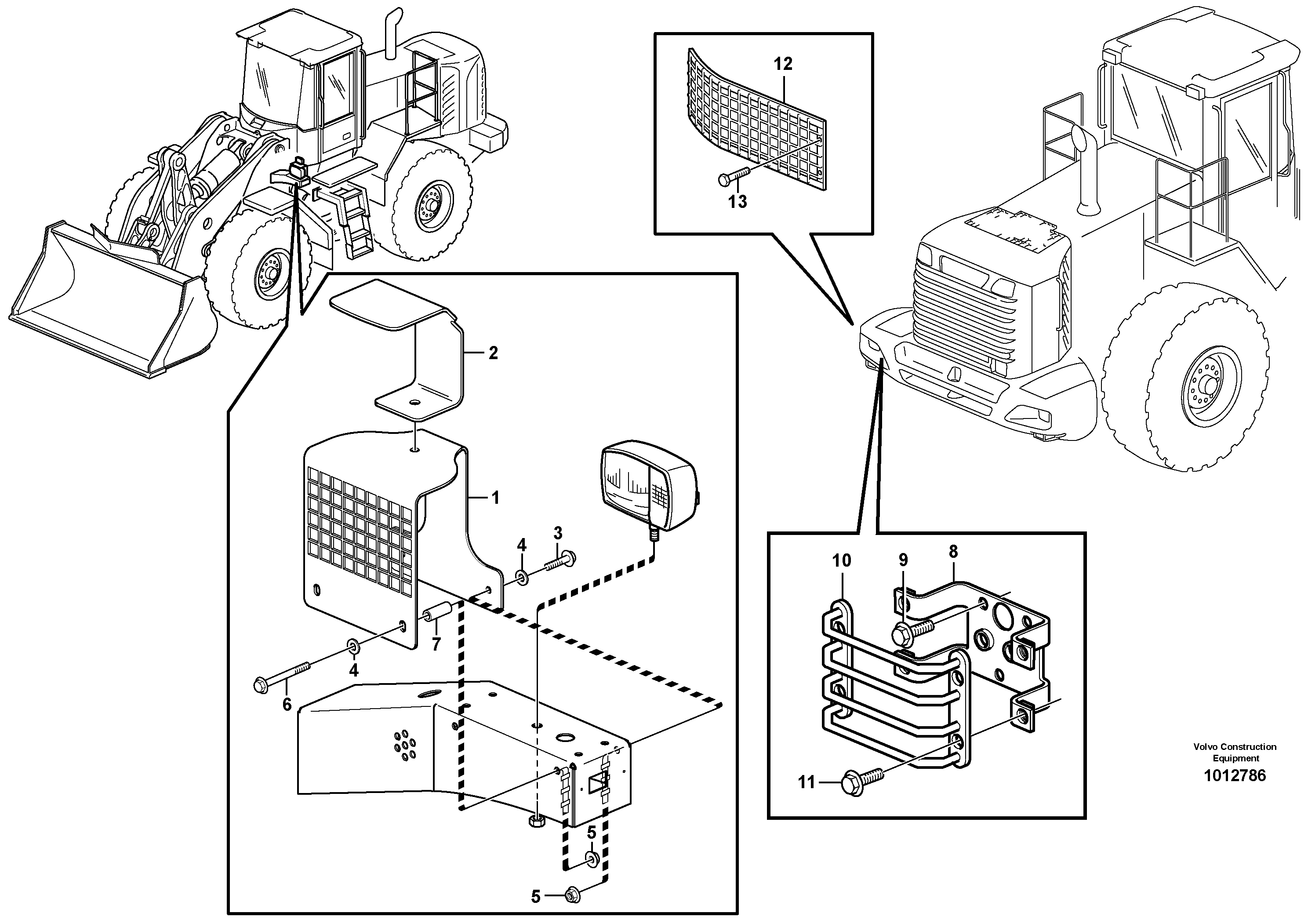 12

13

2

1

4

3

7

4

6

5

5

10

9

8

11

Volvo Construction Equipment

1012786