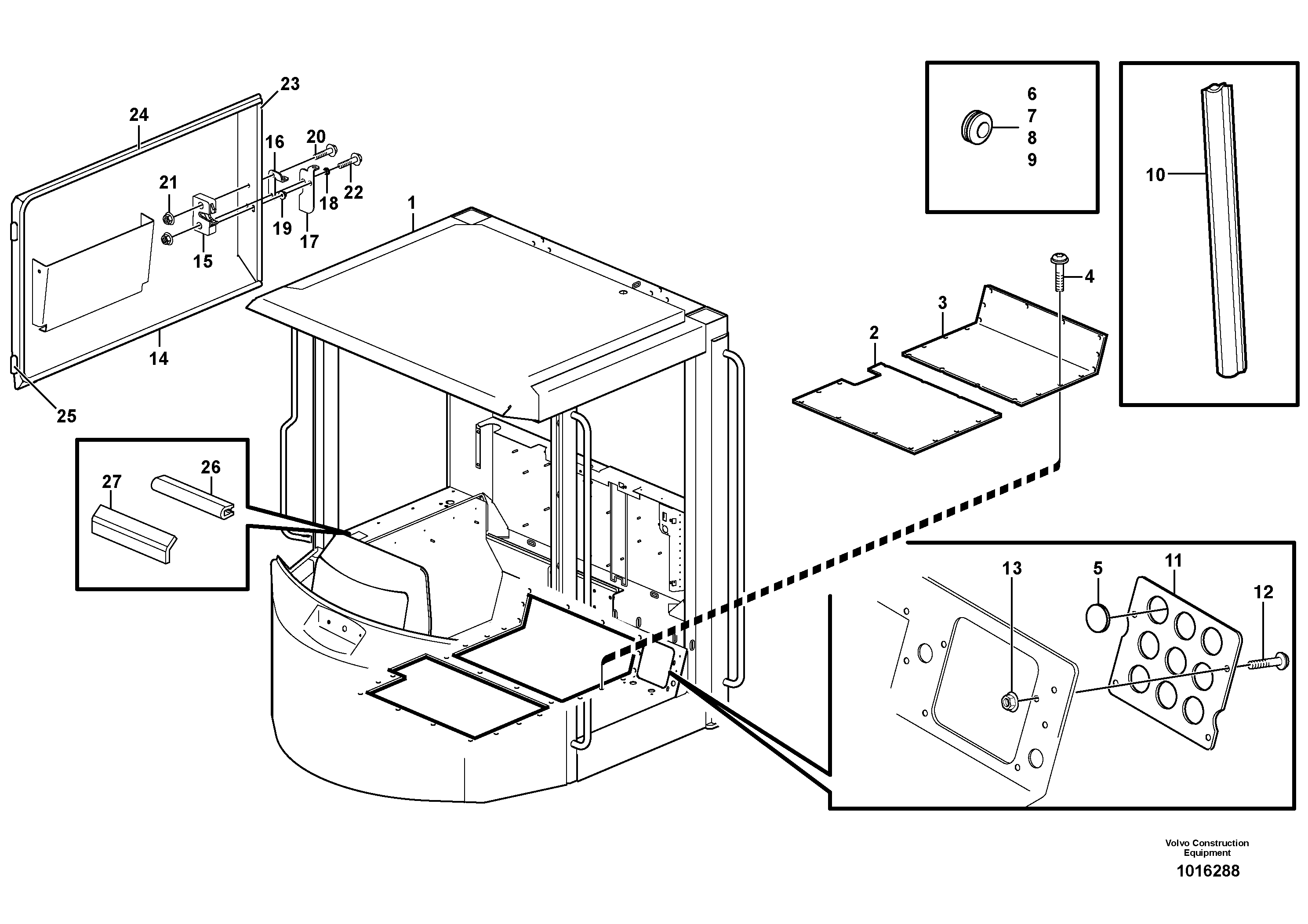 23
24
16
20
21
22
18
19
17
15
14
25
1
6
7
8
9
10
4
3
2
27
26
13
5
11
12
Volvo Construction Equipment
1016288