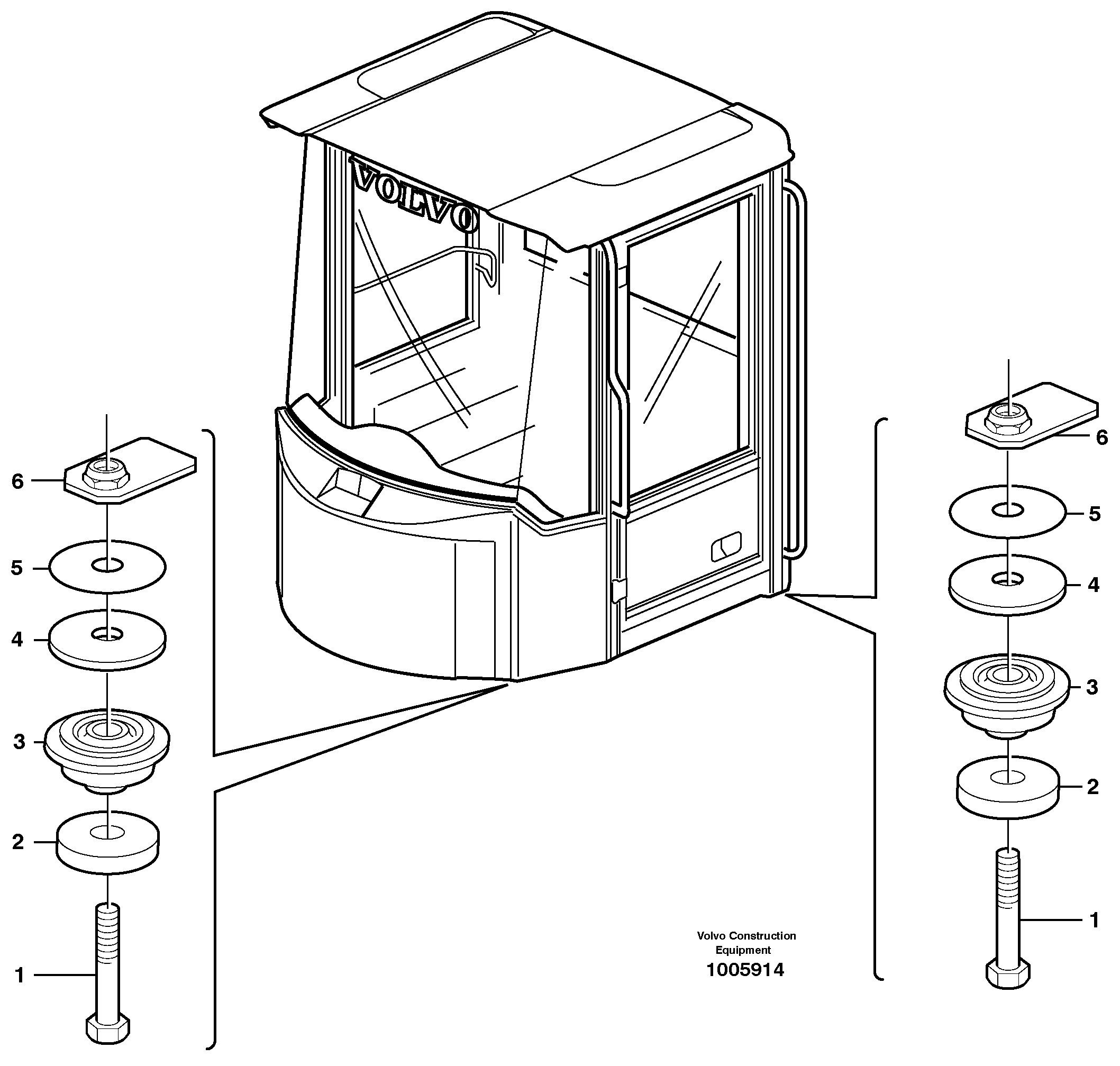 VOLVO

6
5
4
3
2
1

6
5
4
3
2
1

Volvo Construction Equipment
1005914