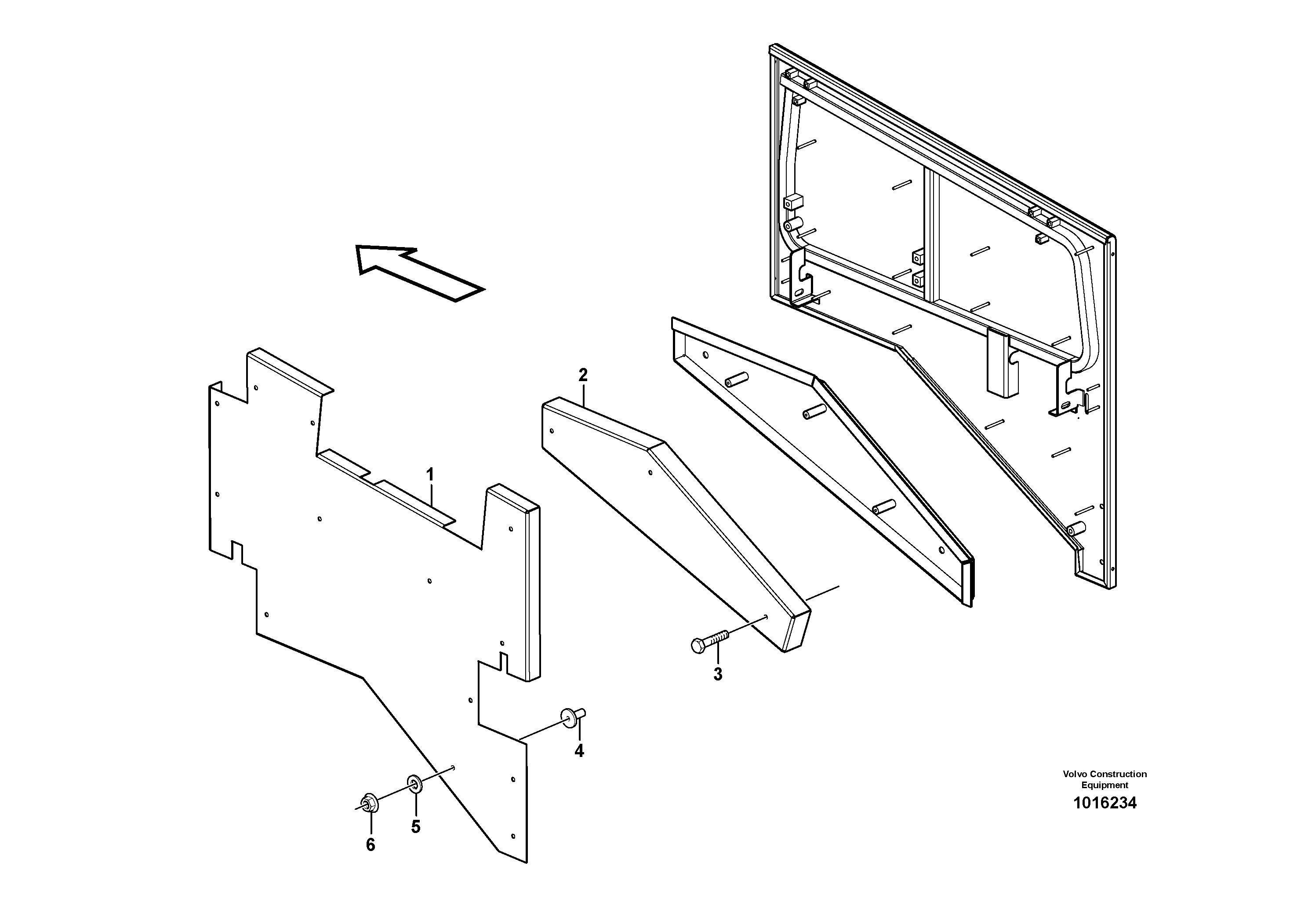 2

1

3

4

5

6

Volvo Construction Equipment

1016234