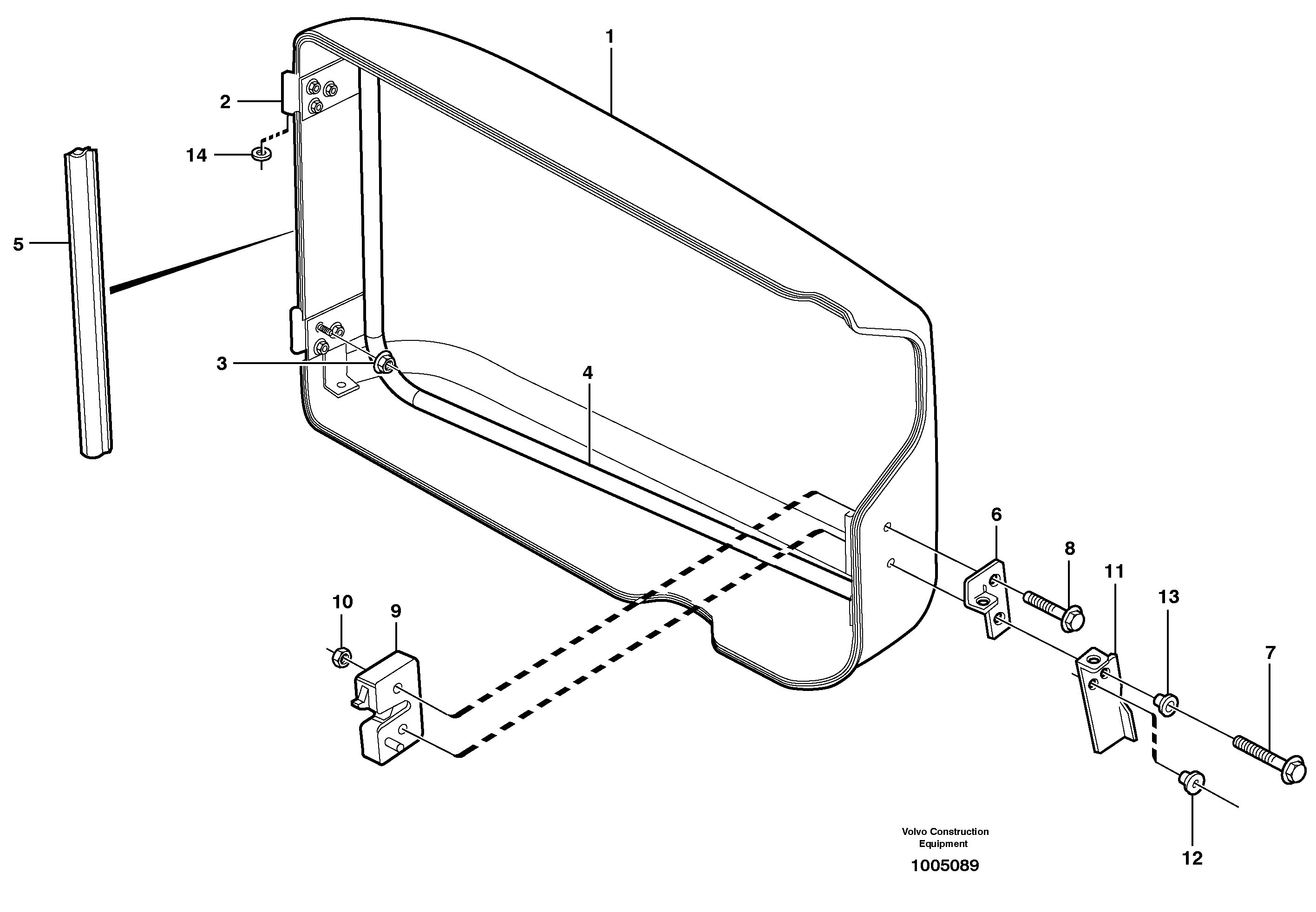 1
2
14
5
3
4
6
8
11
13
7
10
9
12
Volvo Construction Equipment
1005089