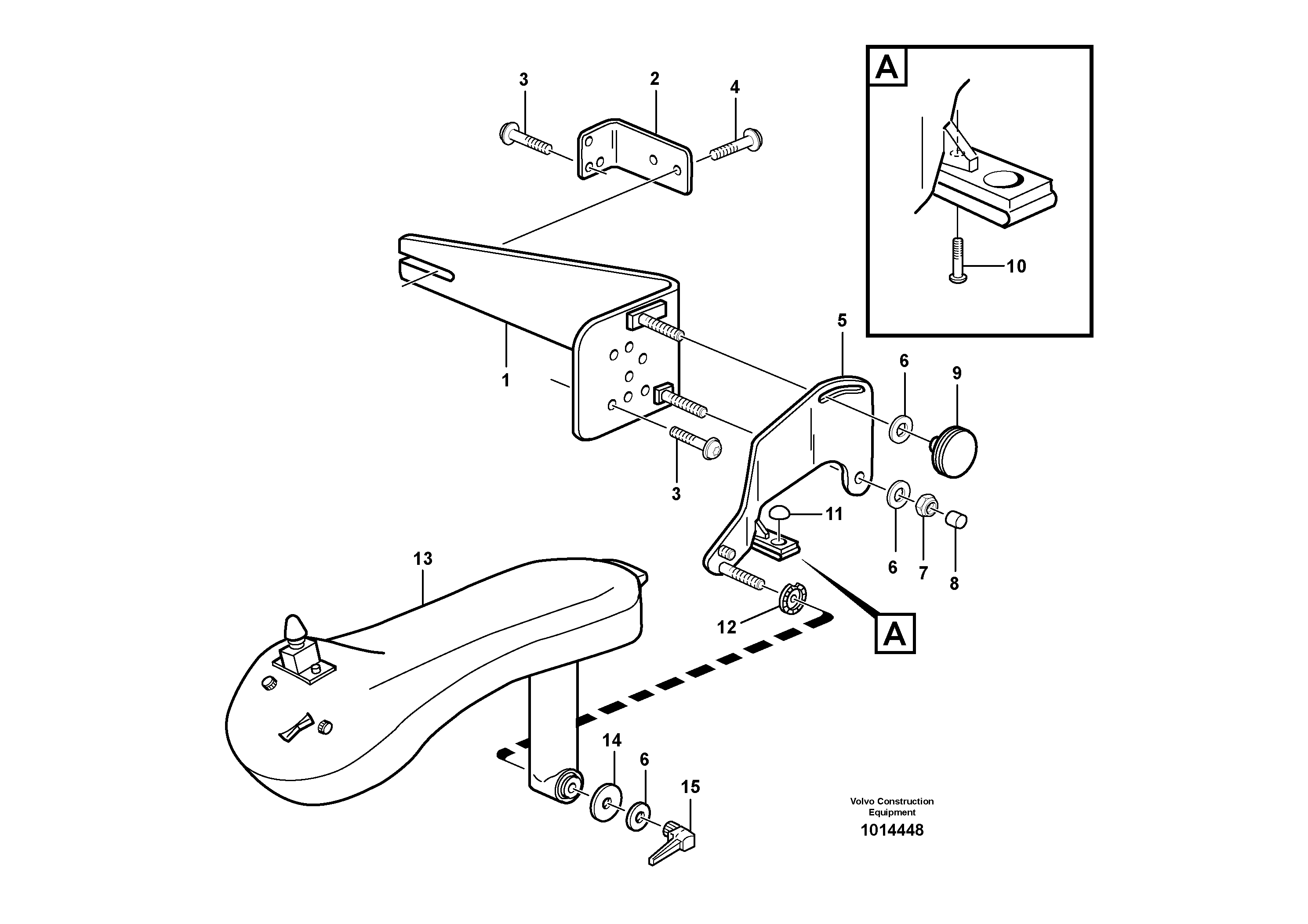 3
2
4
A
10
1
5
6
9
3
11
6
7
8
13
12
A
14
6
15
Volvo Construction Equipment
1014448