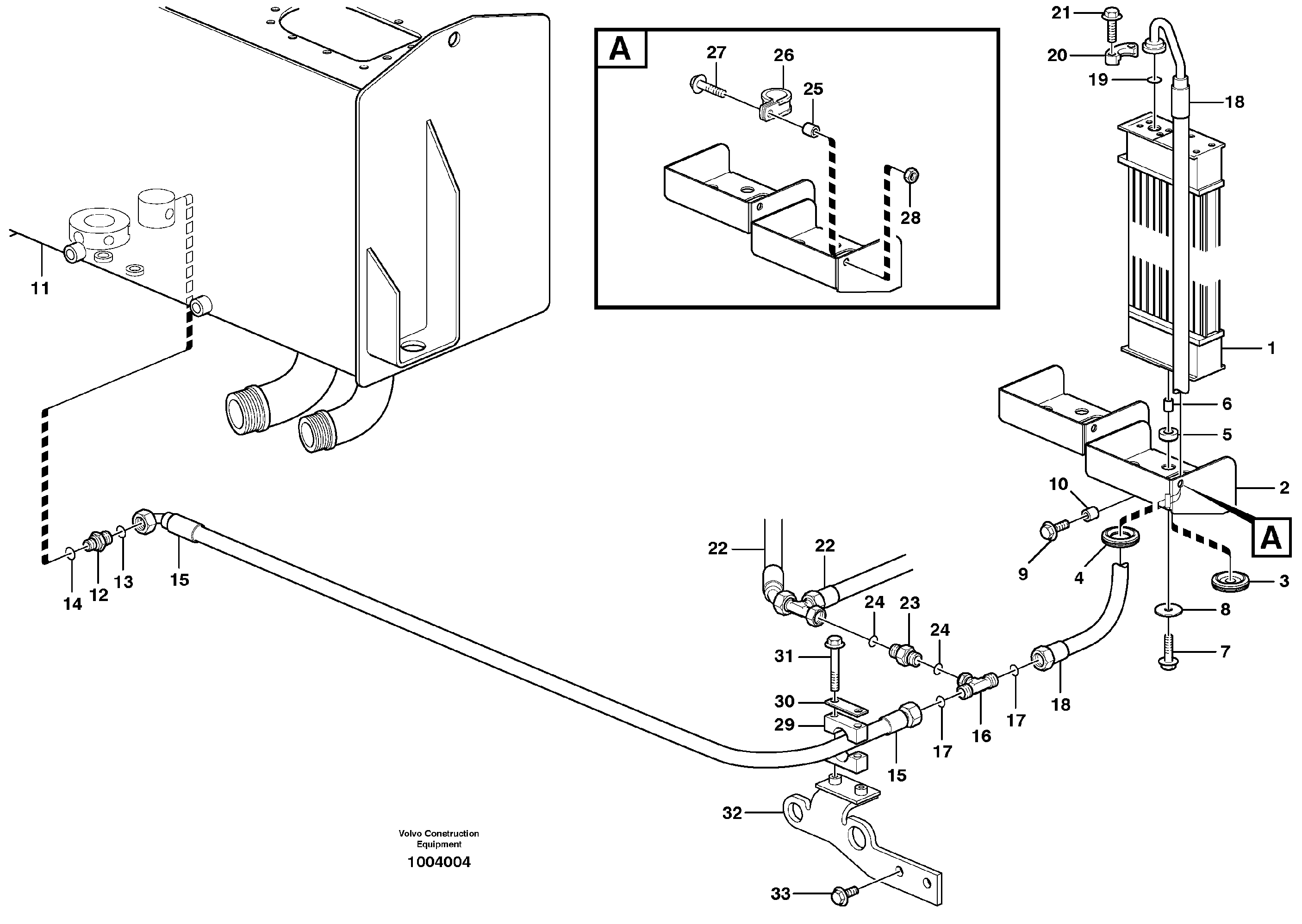 A

27
26
25
28

21
20
19
18
1
6
5
2
A
10
9
4
3
8
7

11
14
12
13
15

22
22
24
23
24
31
30
29
15
17
16
17
18
32
33

Volvo Construction Equipment
1004004