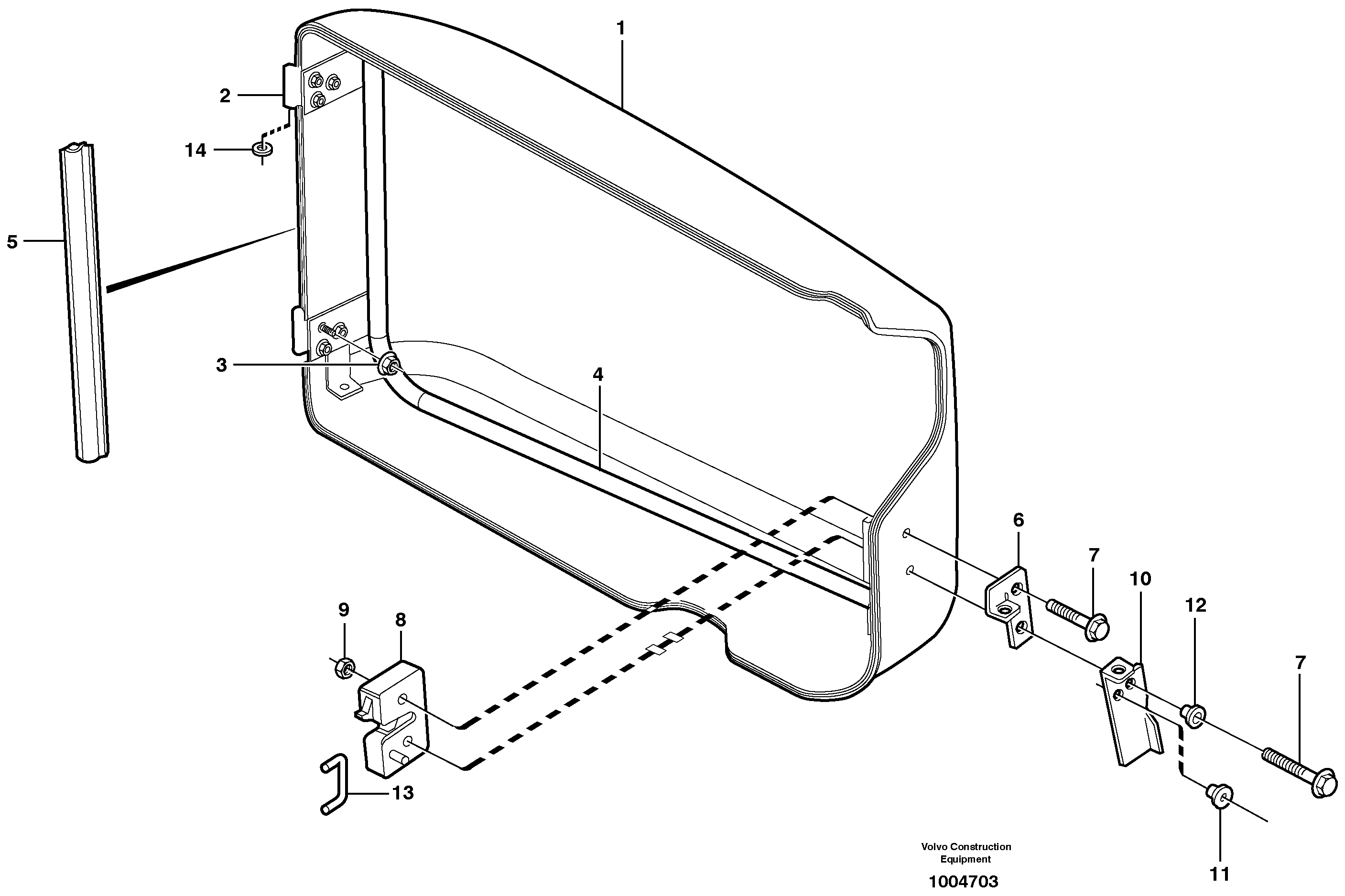 1
2
14
5
3
4
6
7
10
12
7
9
8
13
11

Volvo Construction Equipment

1004703