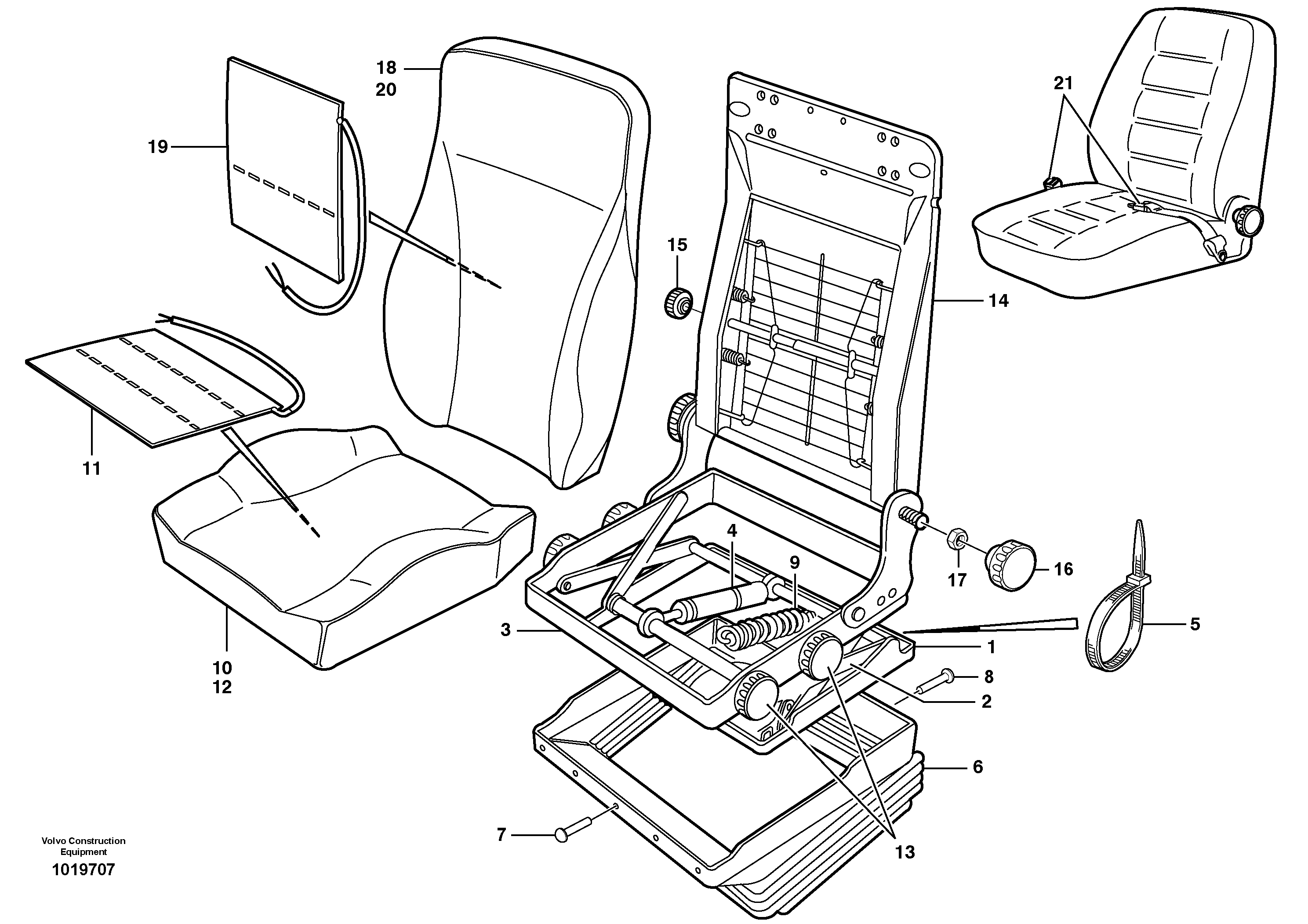 18
20
19
21
15
14
11
4
9
17
16
5
3
1
8
2
10
12
6
7
13
Volvo Construction Equipment
1019707