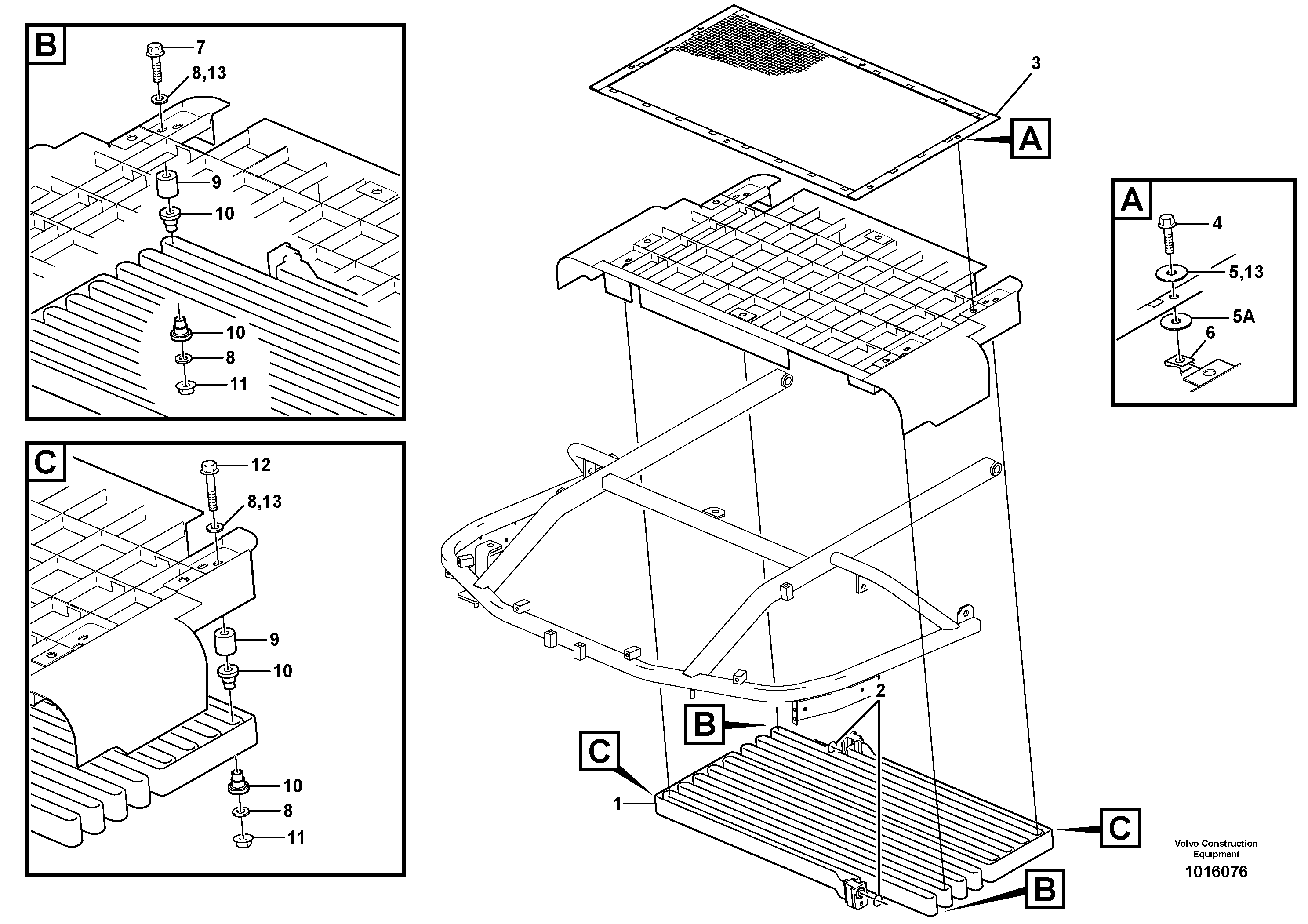 B
7
8,13
9
10
10
8
11

C
12
8,13
9
10
10
8
11

3
A

A
4
5,13
5A
6

2
B
C
1
C
B

Volvo Construction Equipment
1016076