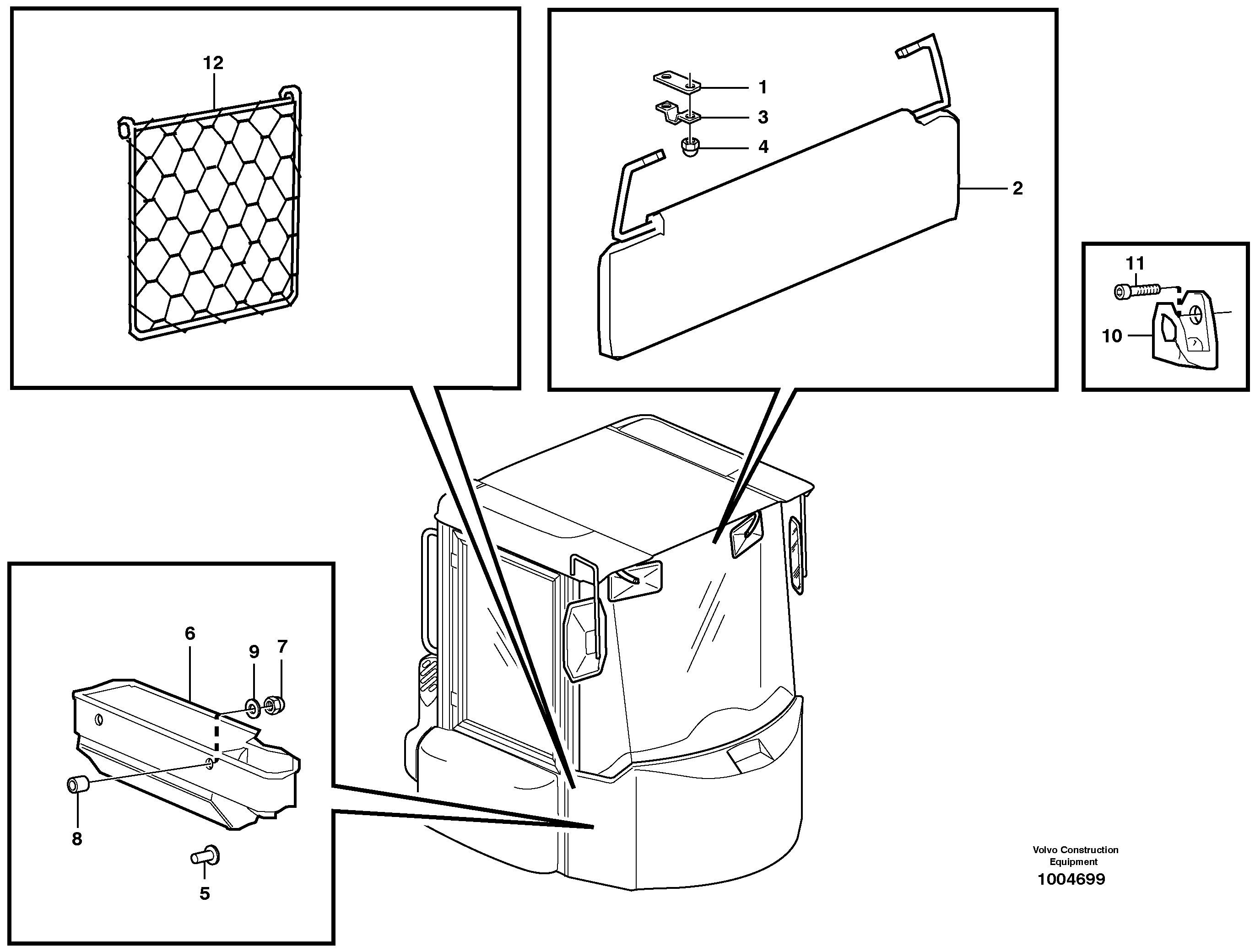 12

1
3
4
2

11
10

6
9
7
8
5

Volvo Construction Equipment
1004699