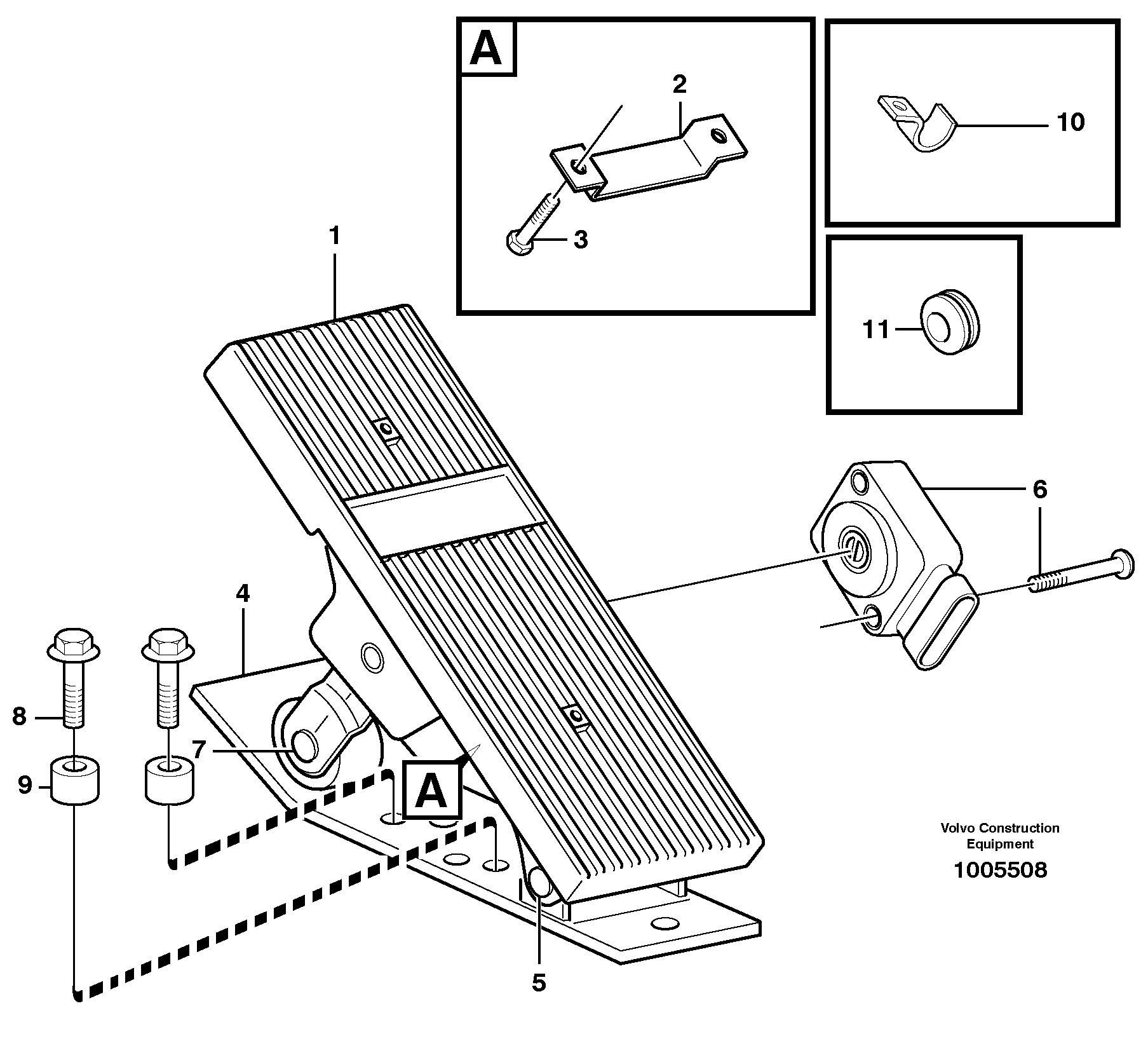 A
2
3
10
11
1
6
4
8
7
9
A
5
Volvo Construction Equipment
1005508