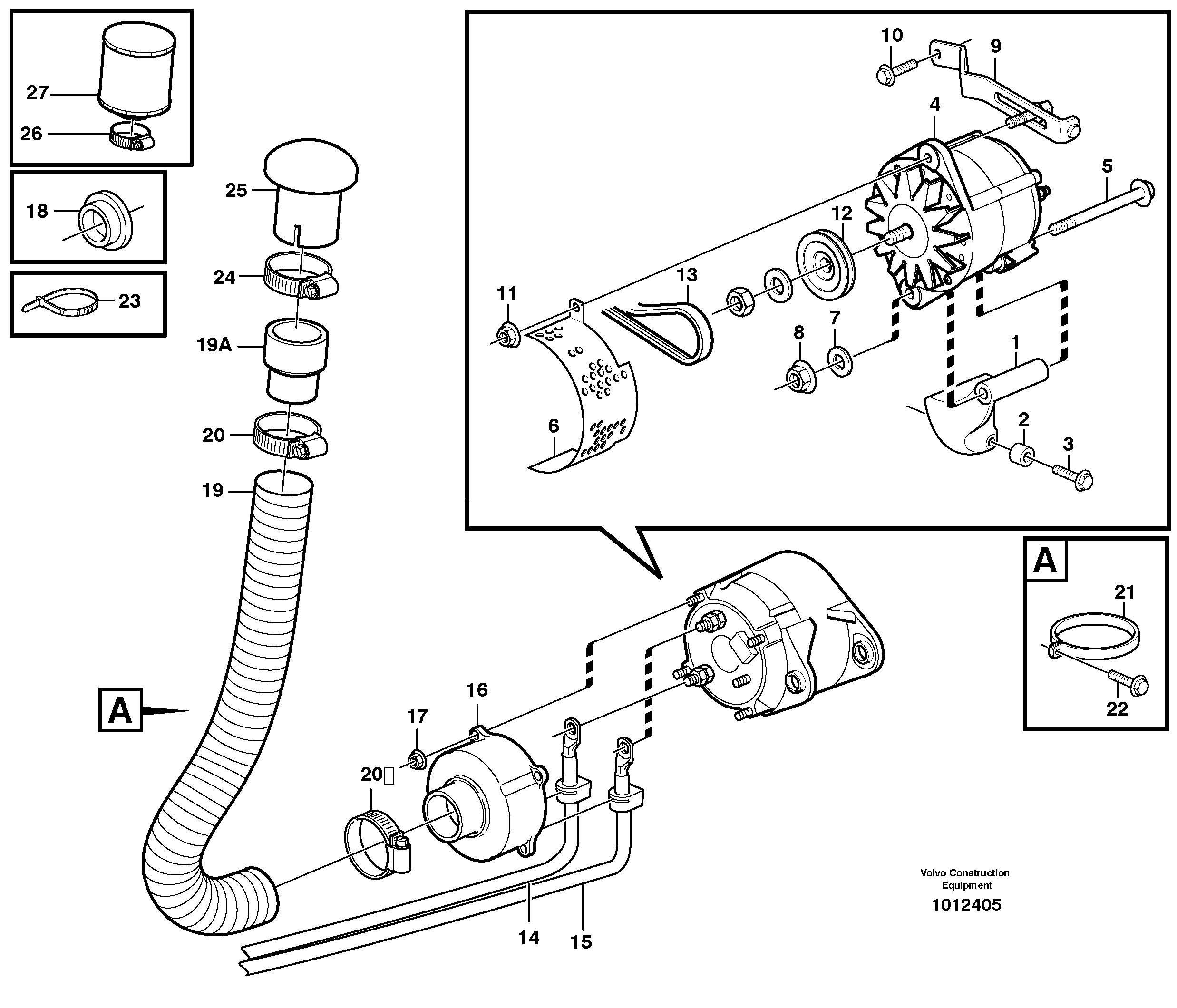 27
26
18
23
25
24
19A
20
19
A
10
9
4
5
12
13
11
8
7
1
6
2
3
A
21
22
16
17
20
14
15
Volvo Construction Equipment
1012405