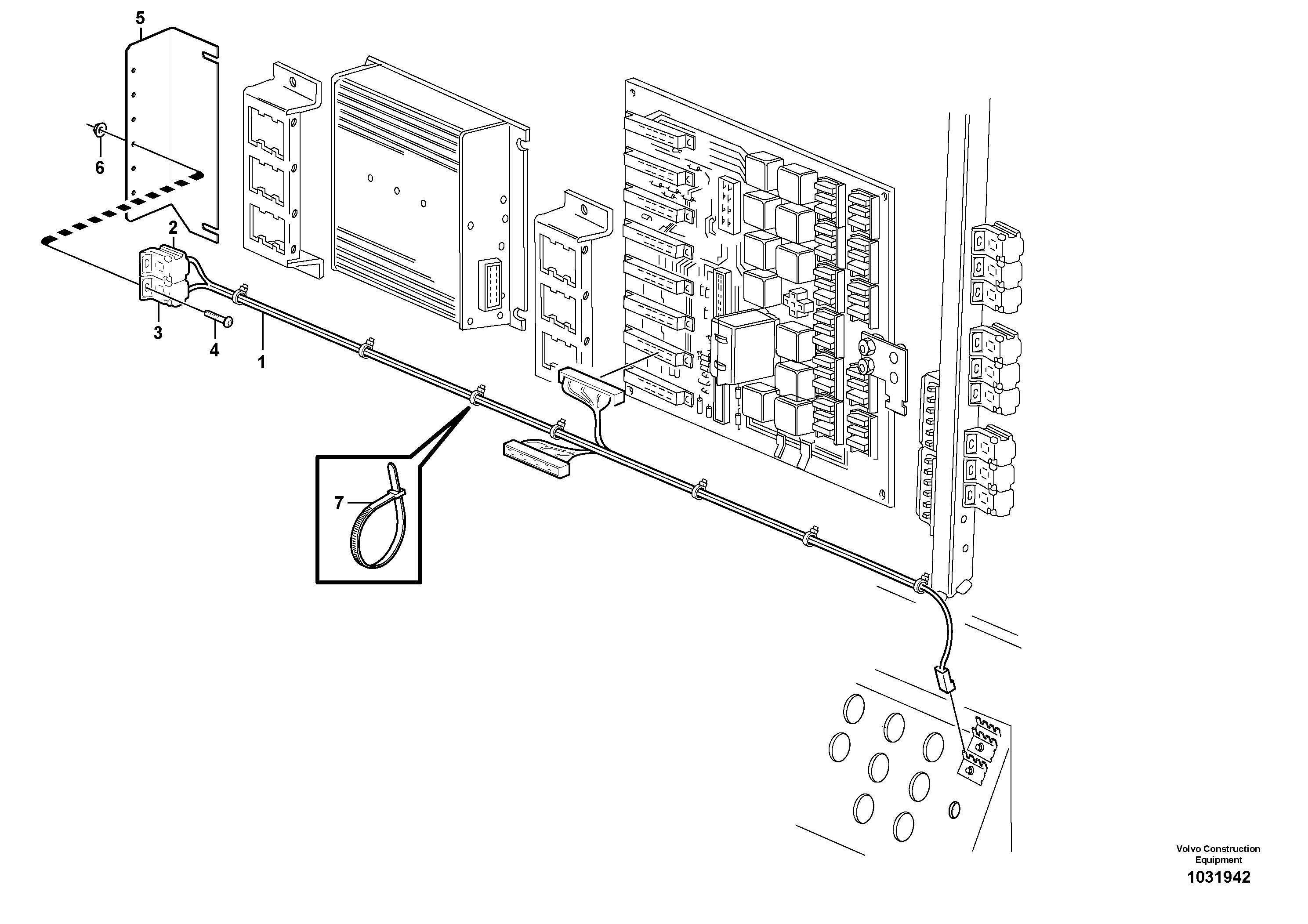 5
6
2
3
4
1
7
Volvo Construction Equipment
1031942