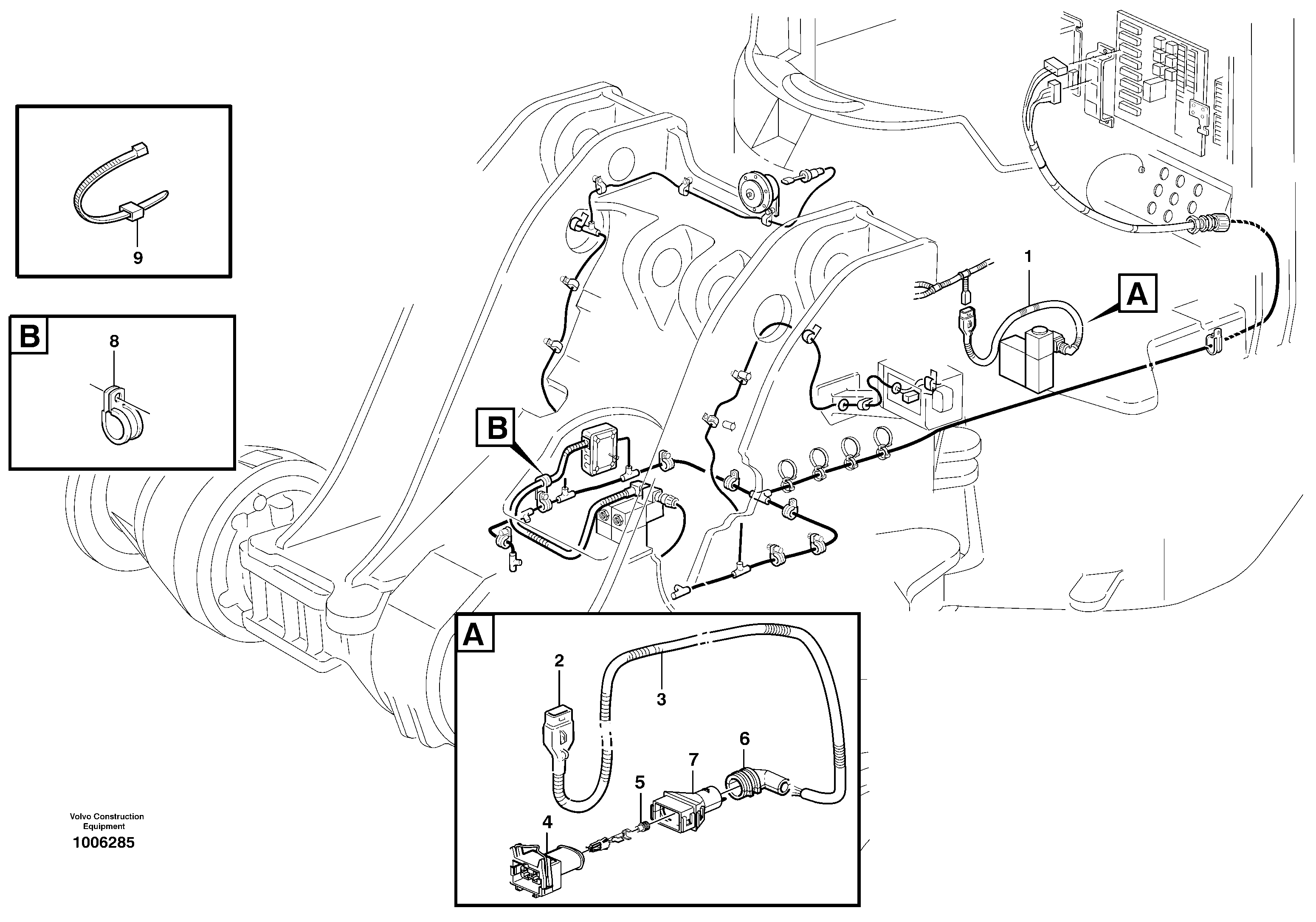 9

B

8

1

A

B

A

2

3

6

7

5

4

Volvo Construction Equipment

1006285