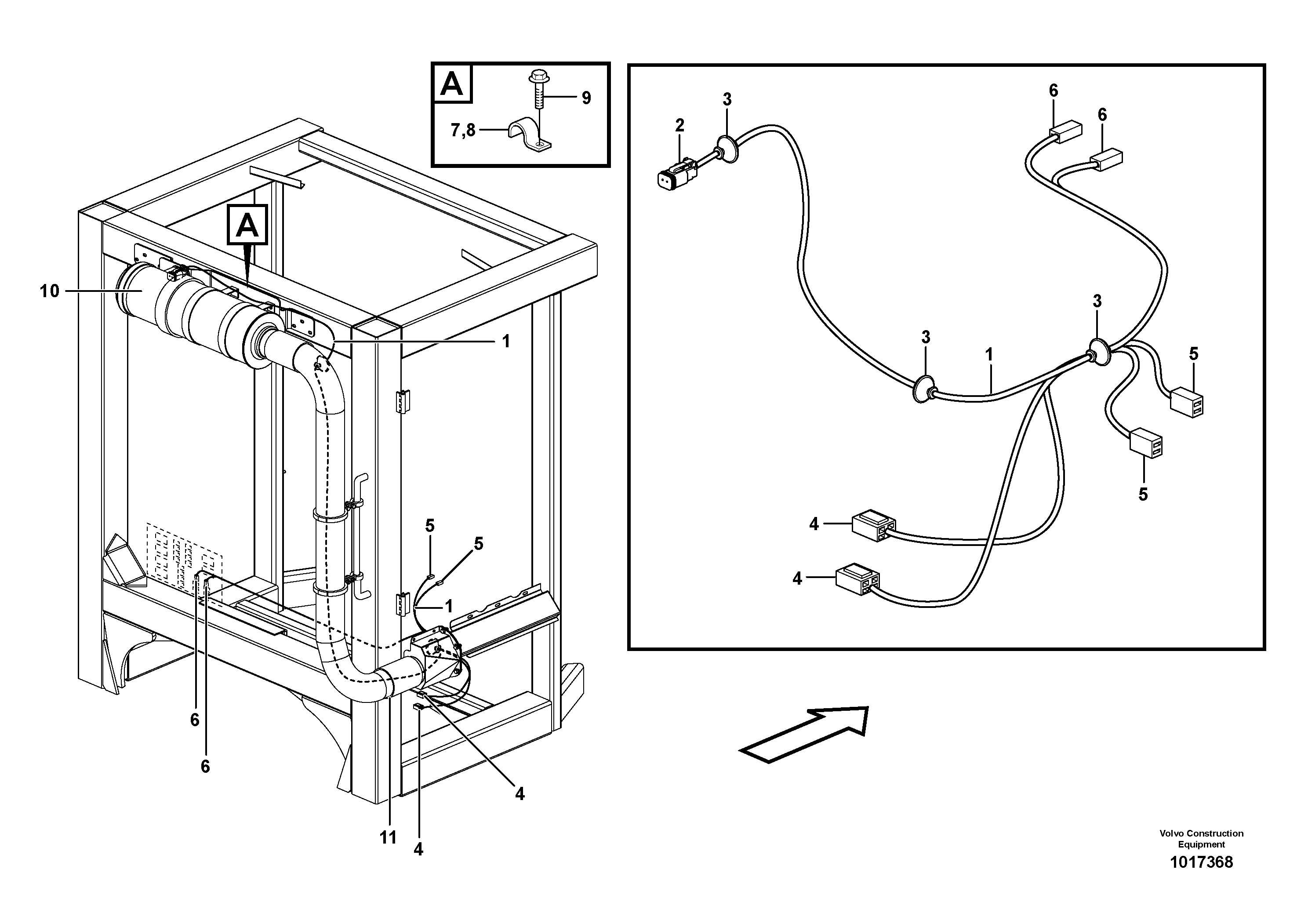 A
9
7,8
A
10
1
5
5
1
6
6
11
4
4
2
3
6
6
3
3
1
5
5
4
4
Volvo Construction Equipment
1017368