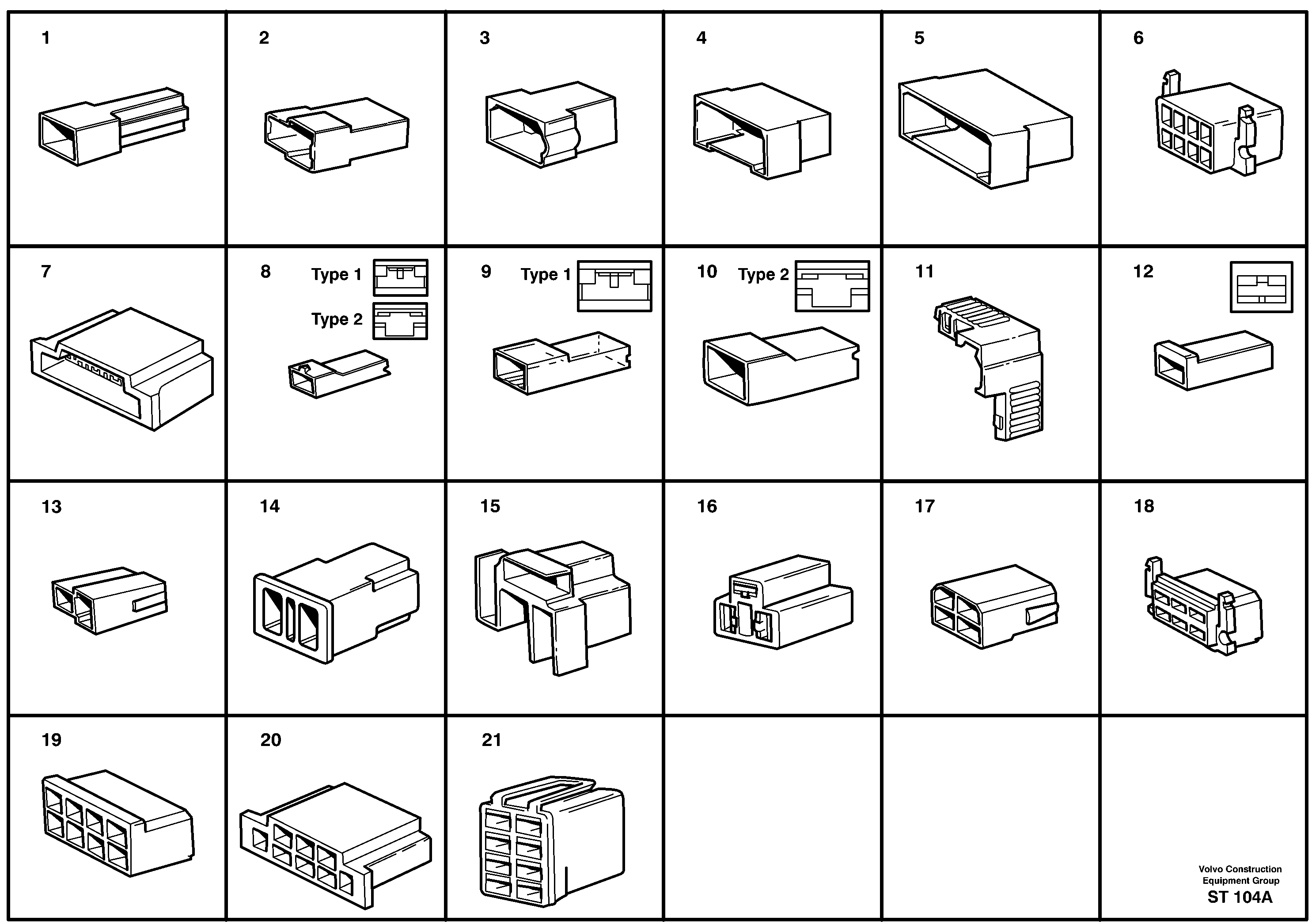 1

2

3

4

5

6

7

8 Type 1

Type 2

9 Type 1

10 Type 2

11

12

13

14

15

16

17

18

19

20

21

Volvo Construction Equipment Group
ST 104A