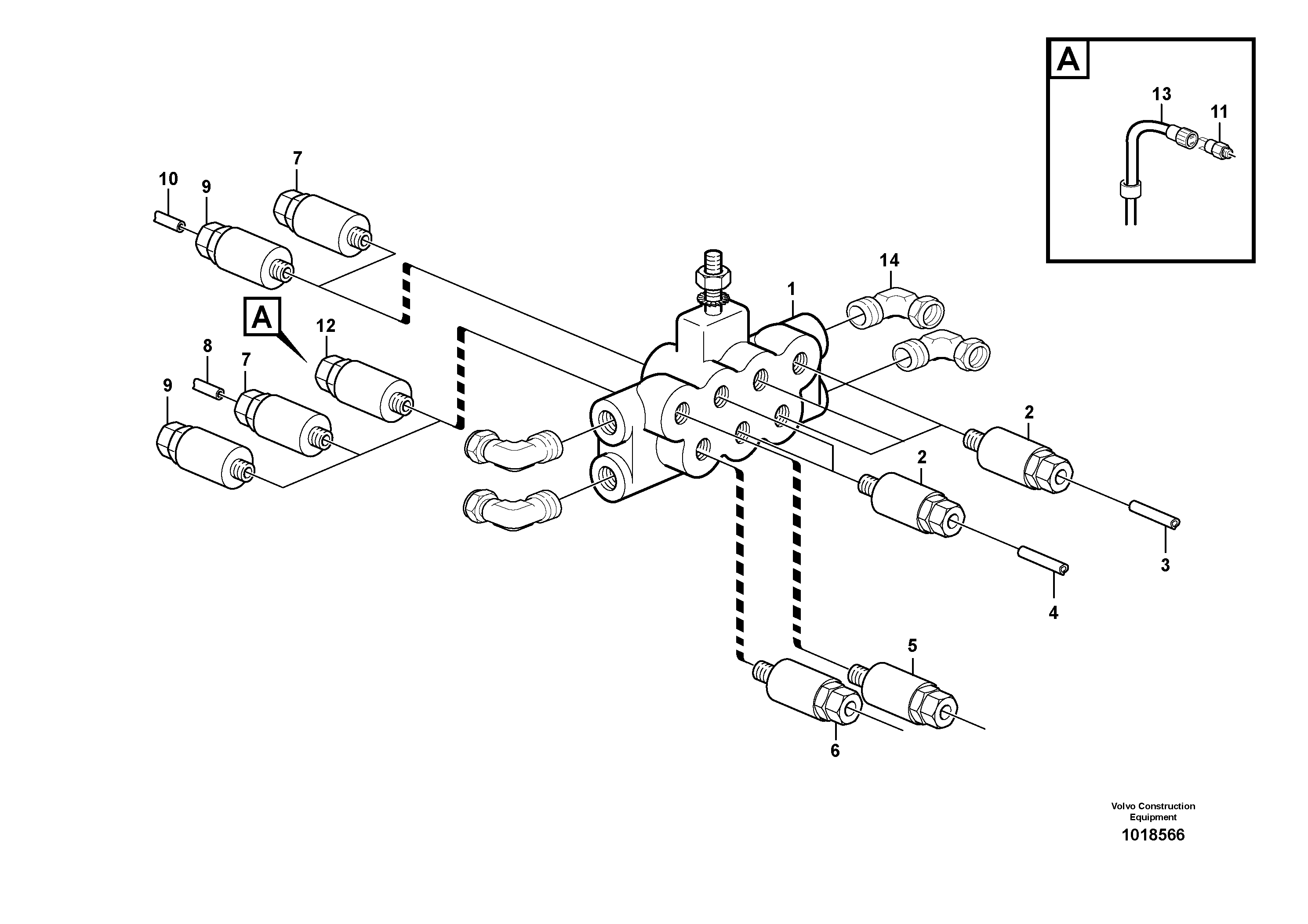 A
13
11
10
9
7
14
1
A
12
8
7
9
2
2
3
4
5
6
Volvo Construction Equipment
1018566